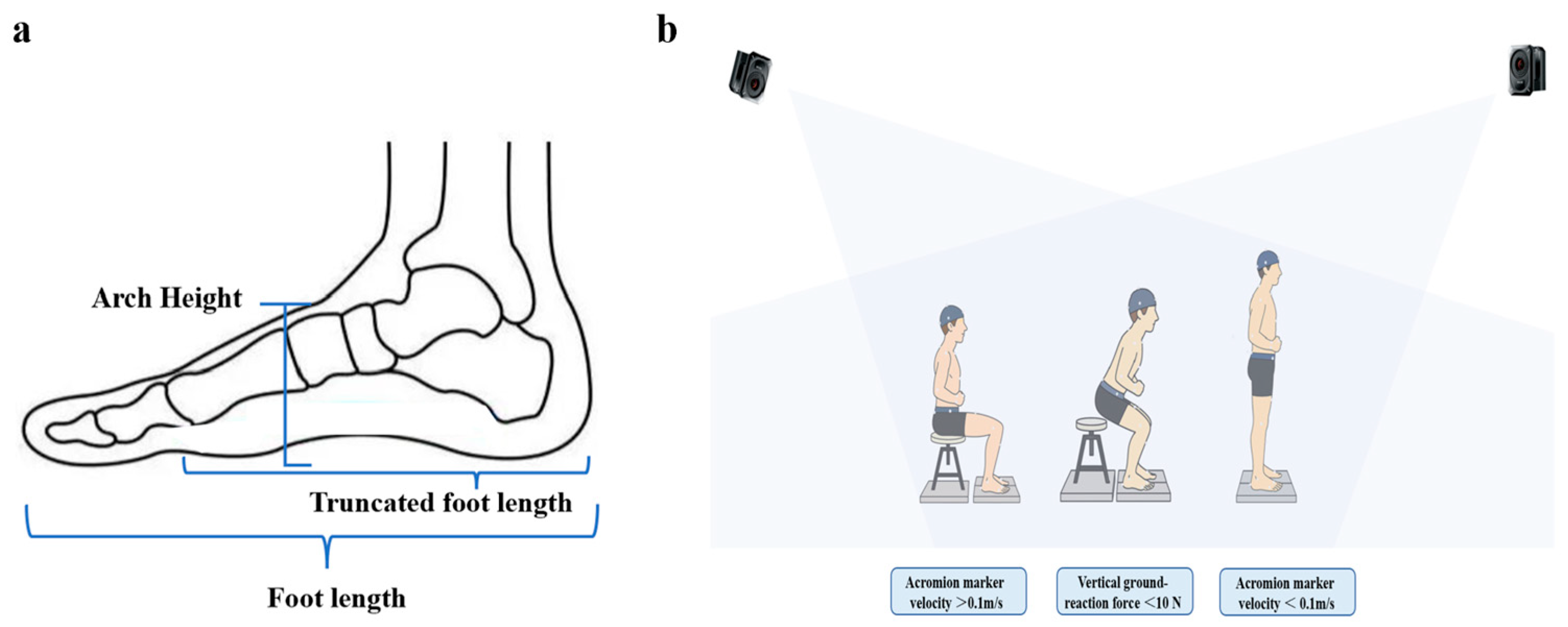 a

Arch Height

Truncated foot length

Foot length

b

Acromion marker velocity >0.1m/s

Vertical ground-reaction force <10 N

Acromion marker velocity < 0.1m/s