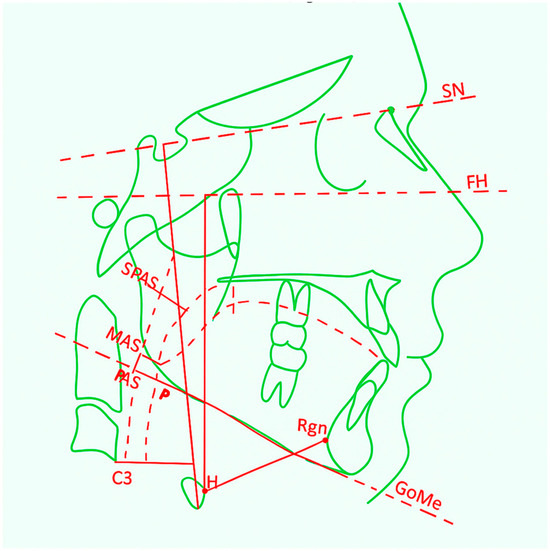 SN
FH
SPAS
MAS
PAS
P
Rgn
C3
H
GoMe