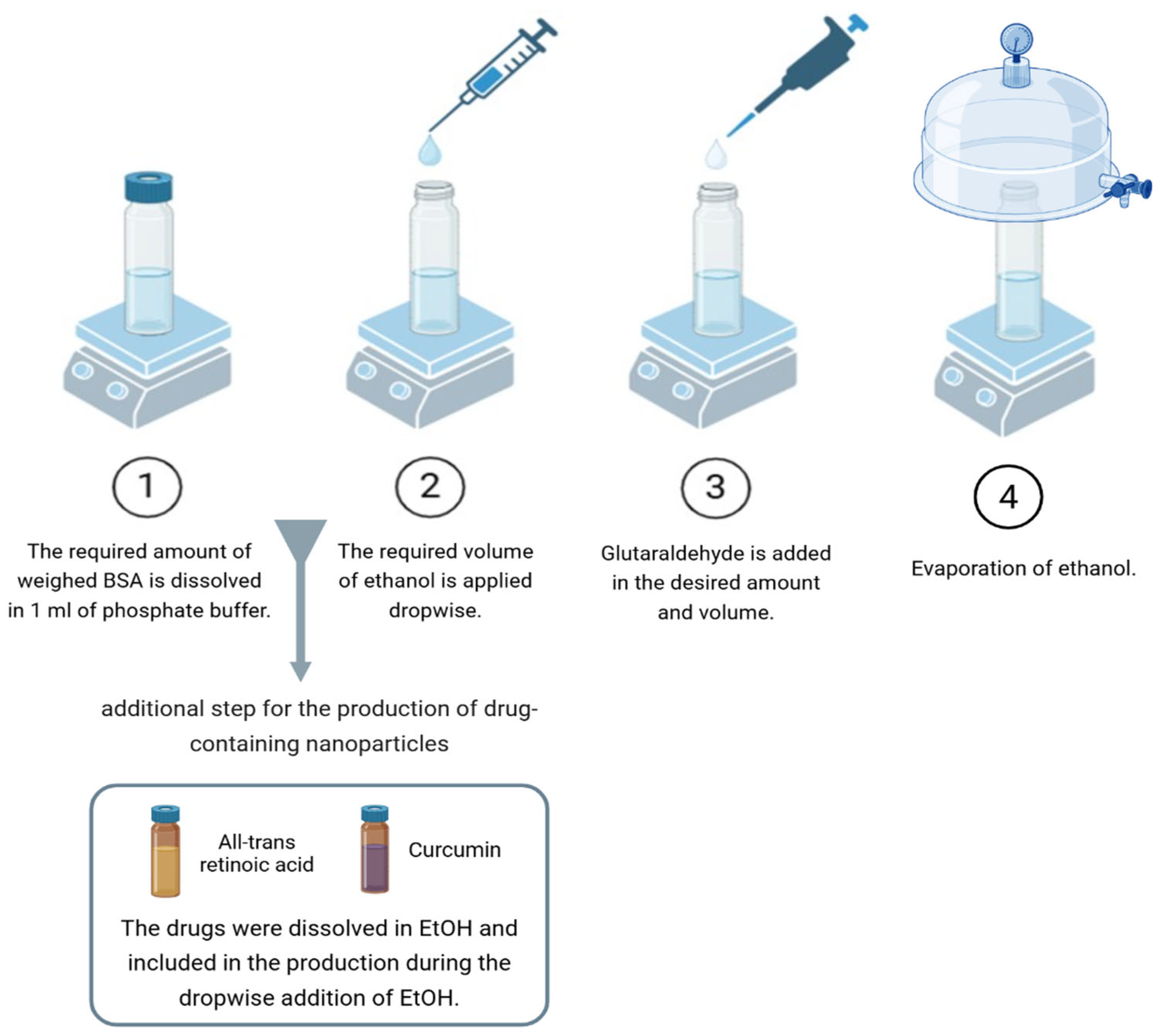 1

The required amount of weighed BSA is dissolved in 1 ml of phosphate buffer.

2

The required volume of ethanol is applied dropwise.

3

Glutaraldehyde is added in the desired amount and volume.

4

Evaporation of ethanol.

additional step for the production of drug-containing nanoparticles

All-trans retinoic acid

Curcumin

The drugs were dissolved in EtOH and included in the production during the dropwise addition of EtOH.