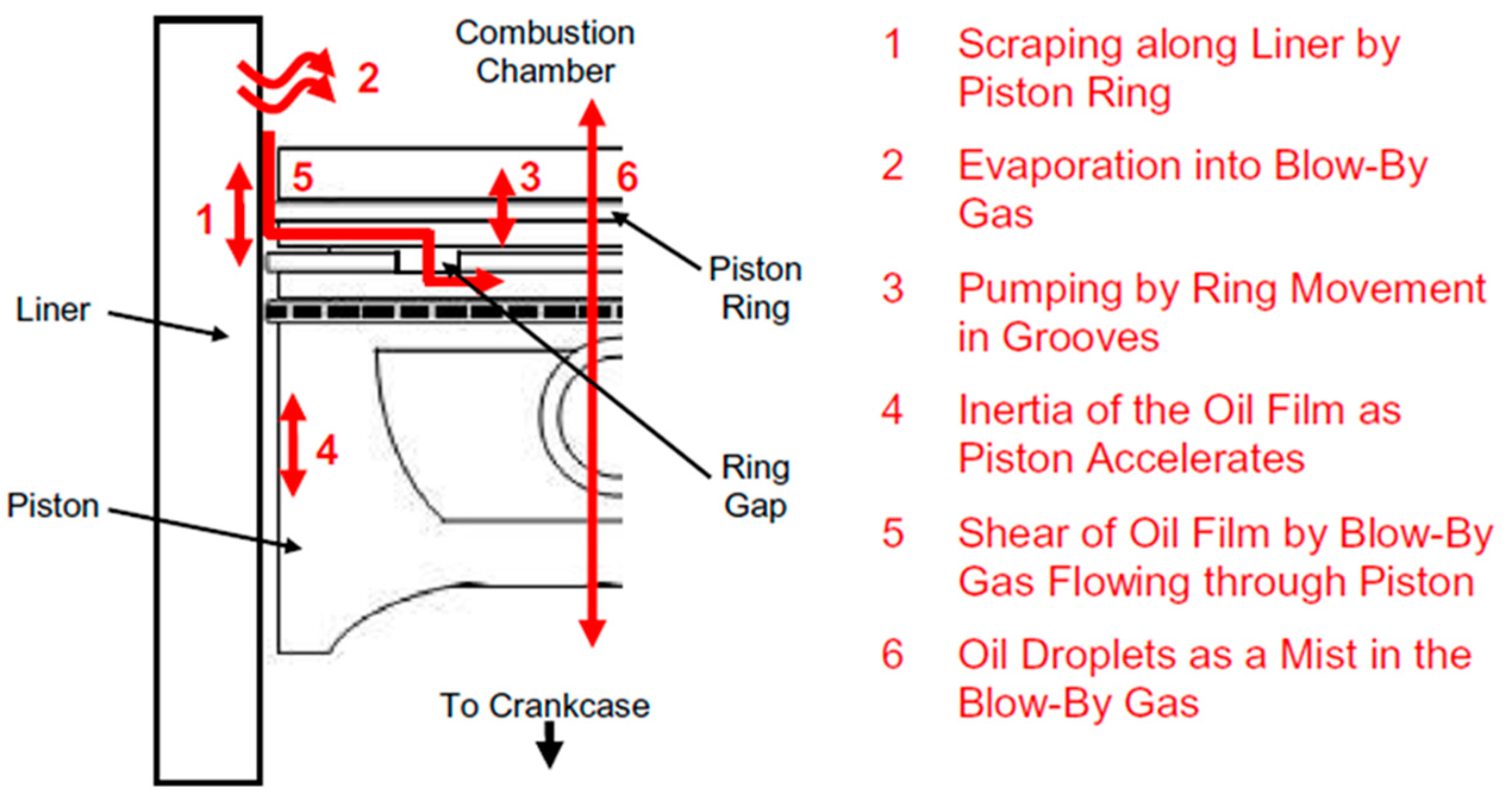 Combustion Chamber

2

5

3

6

1

Piston Ring

Liner

4

Ring Gap

Piston

To Crankcase

1 Scraping along Liner by Piston Ring

2 Evaporation into Blow-By Gas

3 Pumping by Ring Movement in Grooves

4 Inertia of the Oil Film as Piston Accelerates

5 Shear of Oil Film by Blow-By Gas Flowing through Piston

6 Oil Droplets as a Mist in the Blow-By Gas