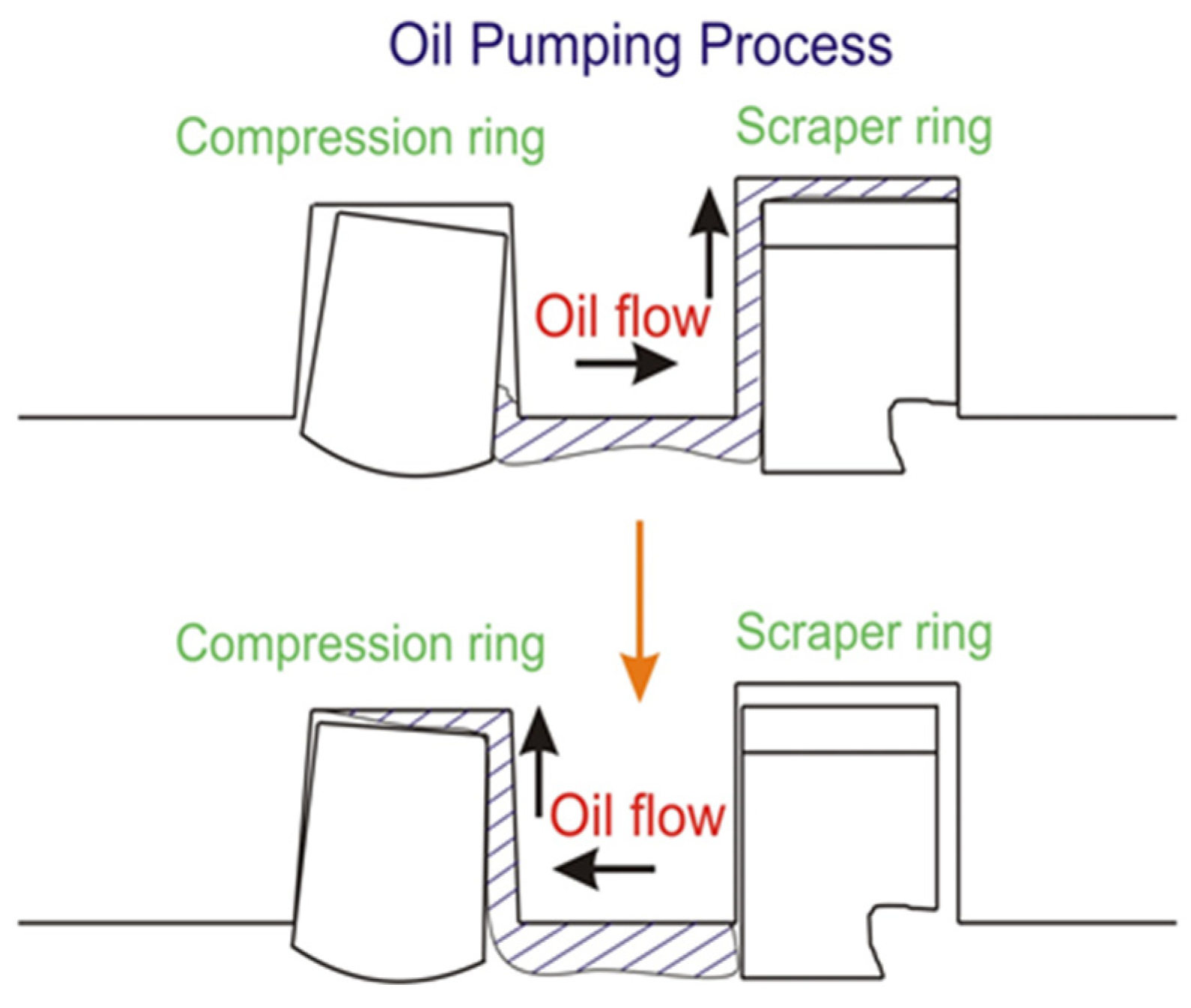 Oil Pumping Process

Compression ring

Scraper ring

Oil flow

Compression ring

Scraper ring

Oil flow