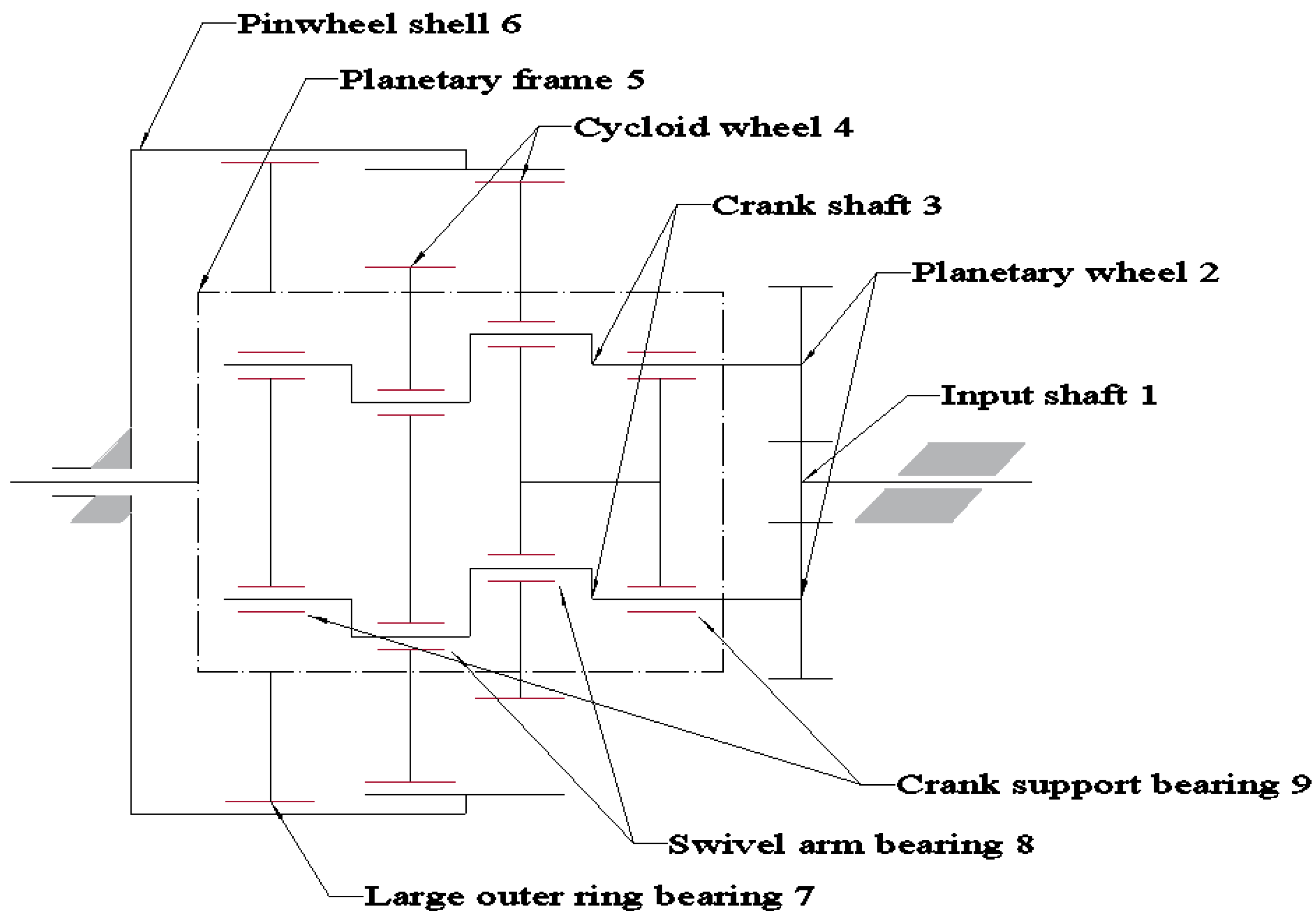 Pinwheel shell 6

Planetary frame 5

Cycloid wheel 4

Crank shaft 3

Planetary wheel 2

Input shaft 1

Crank support bearing 9

Swivel arm bearing 8

Large outer ring bearing 7