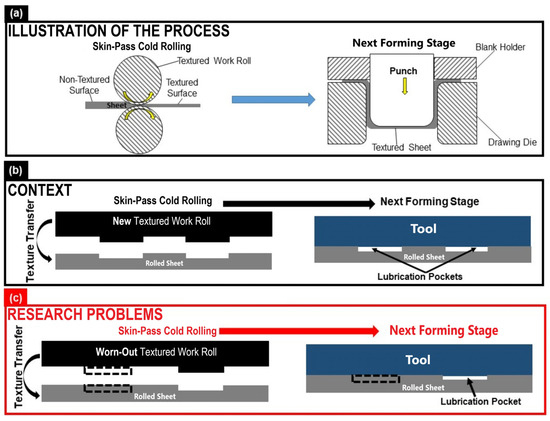 (a)
ILLUSTRATION OF THE PROCESS
Skin-Pass Cold Rolling
Textured Work Roll
Non-Textured Surface
Textured Surface
Sheet
Next Forming Stage
Blank Holder
Punch
Textured Sheet
Drawing Die

(b)
CONTEXT
Skin-Pass Cold Rolling
Next Forming Stage
Texture Transfer
New Textured Work Roll
Rolled Sheet
Tool
Rolled Sheet
Lubrication Pockets

(c)
RESEARCH PROBLEMS
Skin-Pass Cold Rolling
Next Forming Stage
Texture Transfer
Worn-Out Textured Work Roll
Rolled Sheet
Tool
Rolled Sheet
Lubrication Pocket