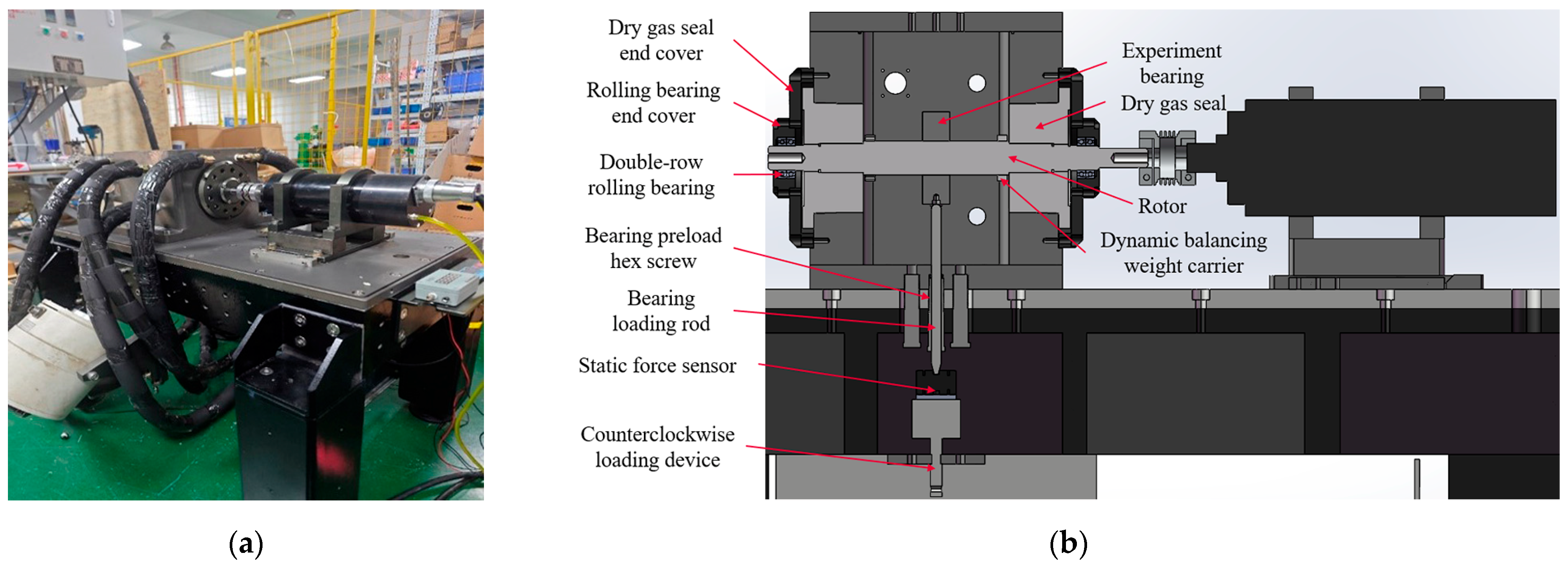 Dry gas seal end cover

Rolling bearing end cover

Double-row rolling bearing

Bearing preload hex screw

Bearing loading rod

Static force sensor

Counterclockwise loading device

Experiment bearing

Dry gas seal

Rotor

Dynamic balancing weight carrier

(a)

(b)