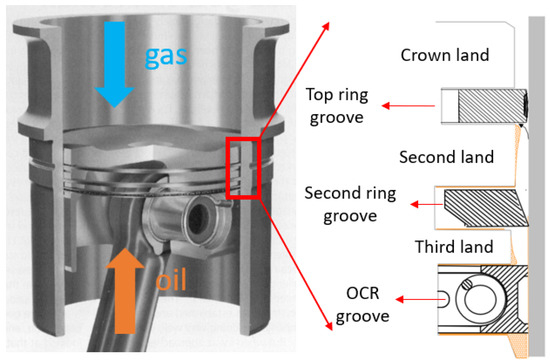 gas

oil

Crown land

Top ring groove

Second land

Second ring groove

Third land

OCR groove