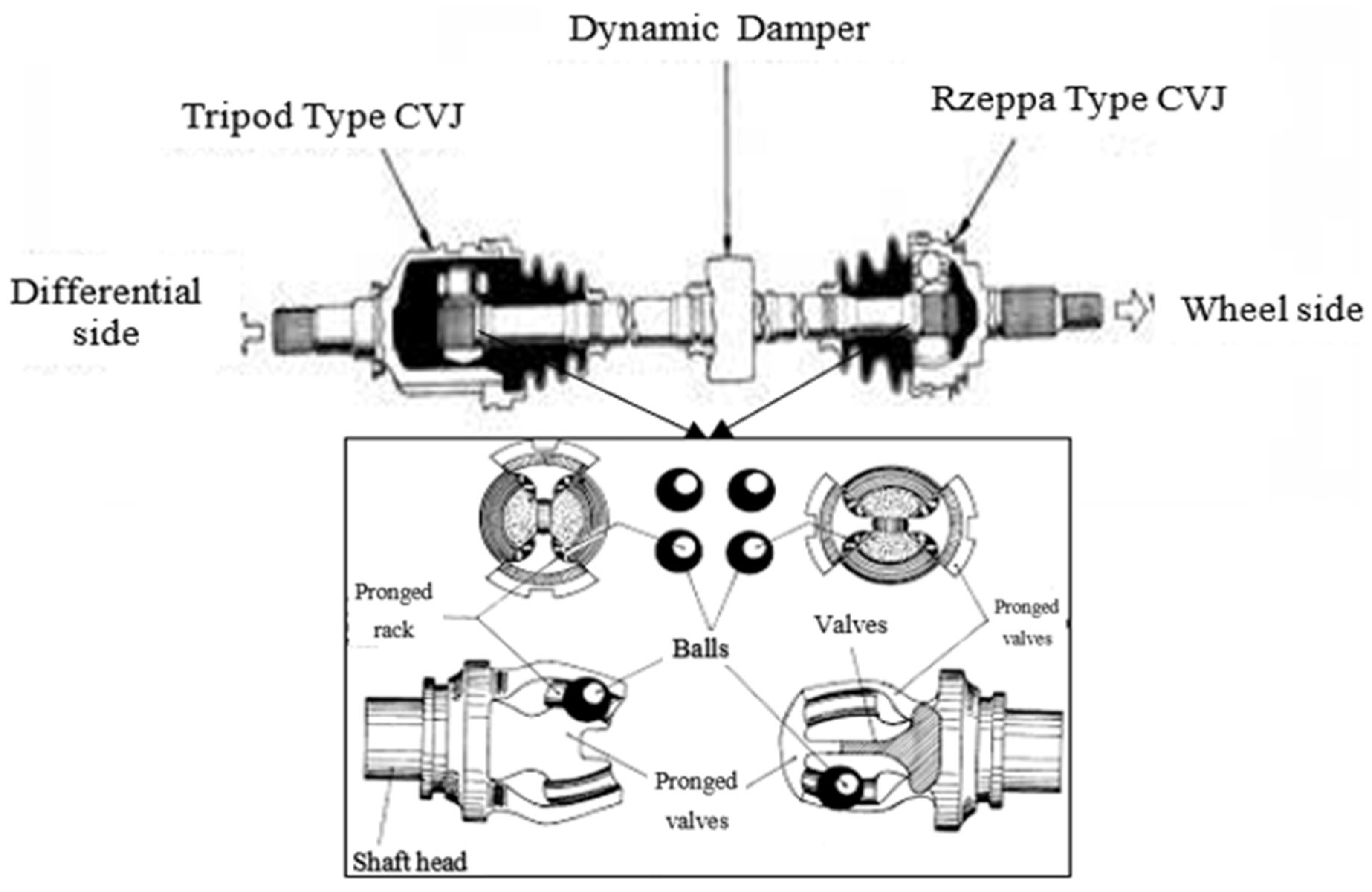 Dynamic Damper

Tripod Type CVJ

Rzeppa Type CVJ

Differential side

Wheel side

Pronged rack

Balls

Valves

Pronged valves

Pronged valves

Shaft head