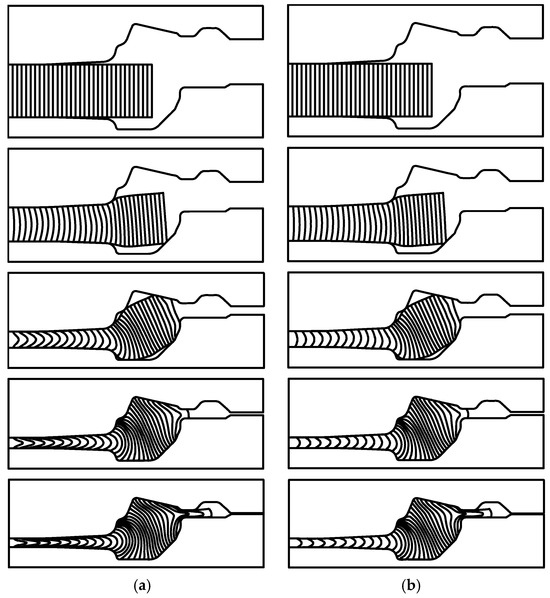 (a)

(b)