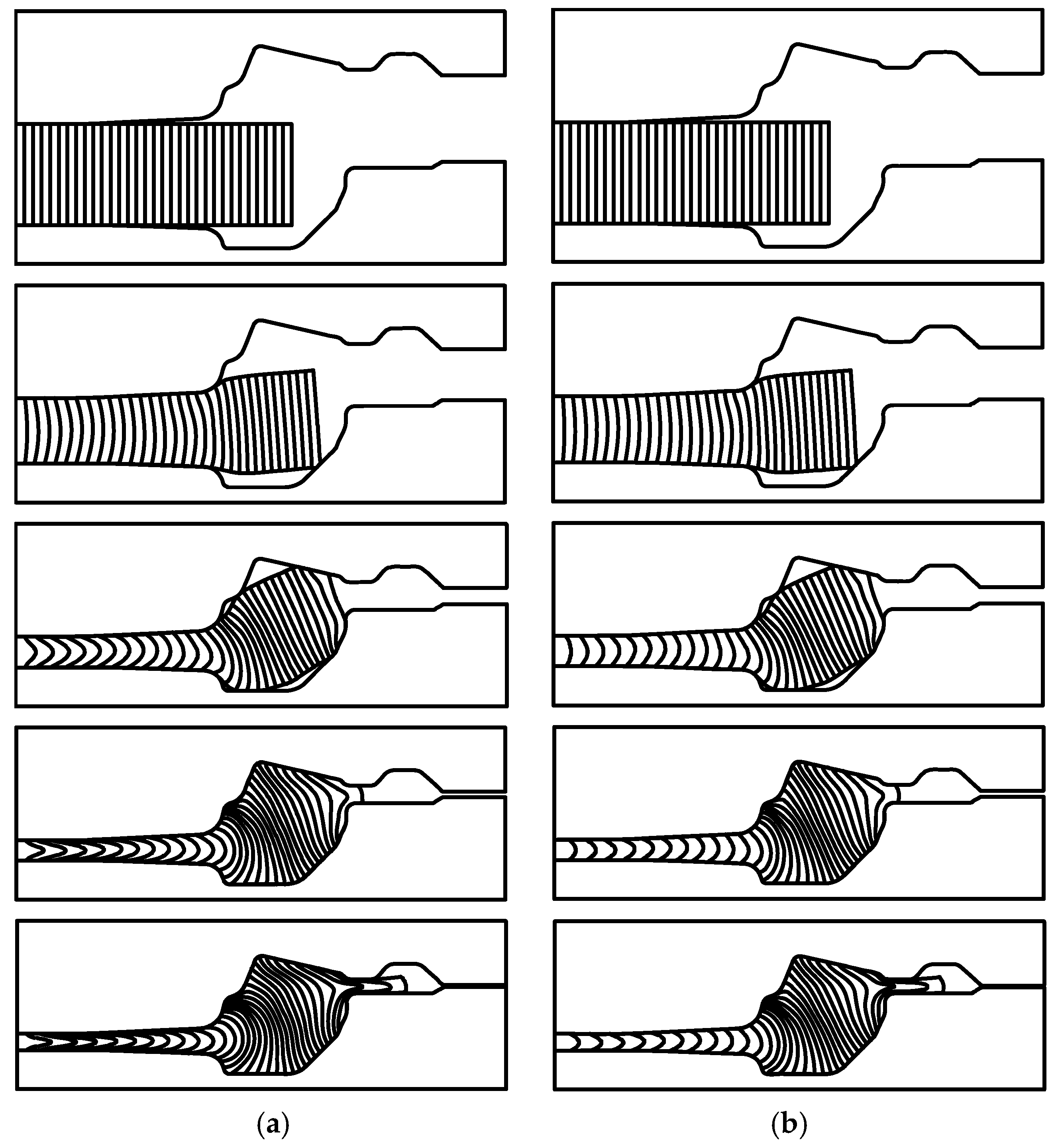 (a)

(b)