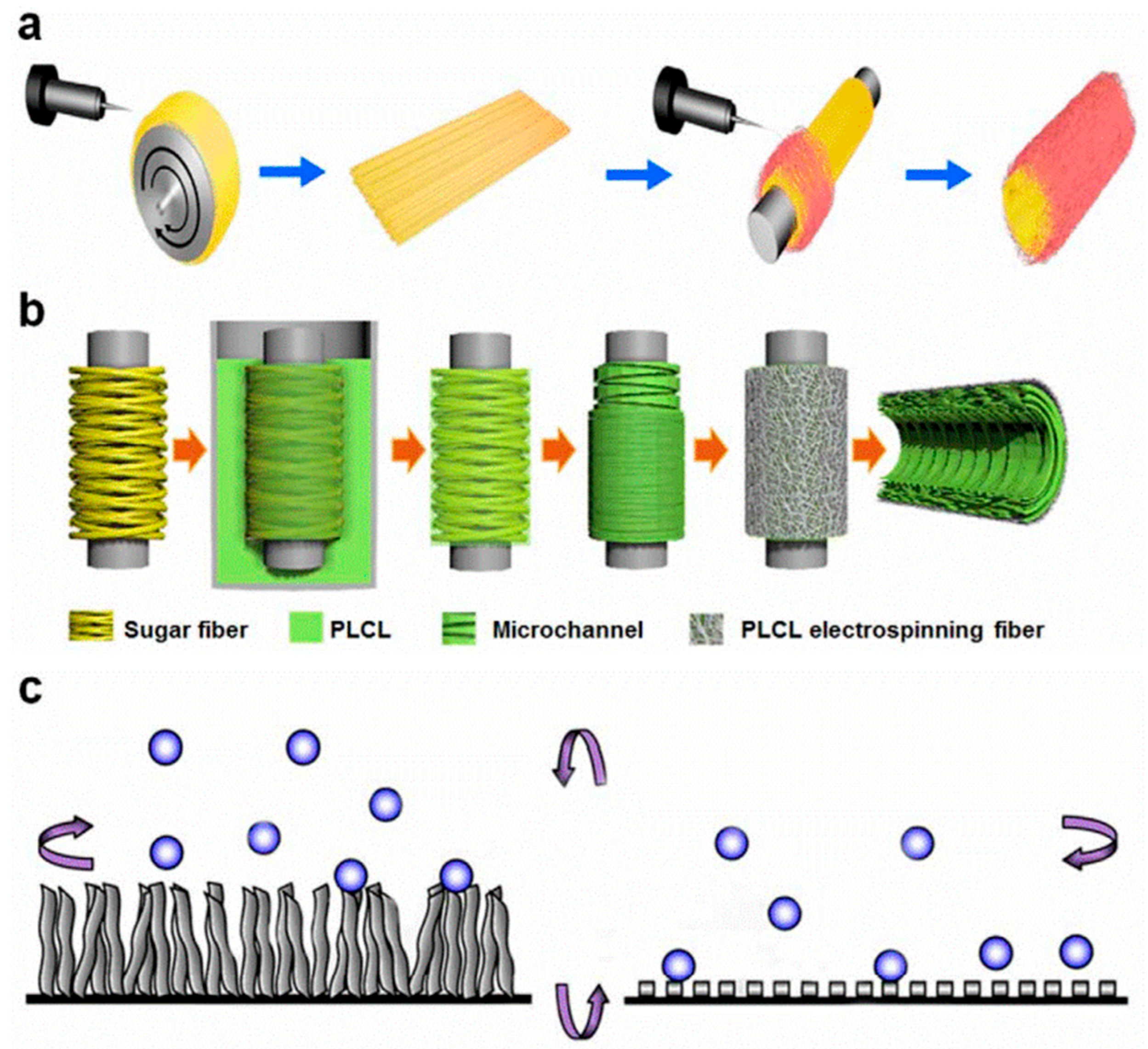 a

b

Sugar fiber PLCL Microchannel PLCL electrospinning fiber

c