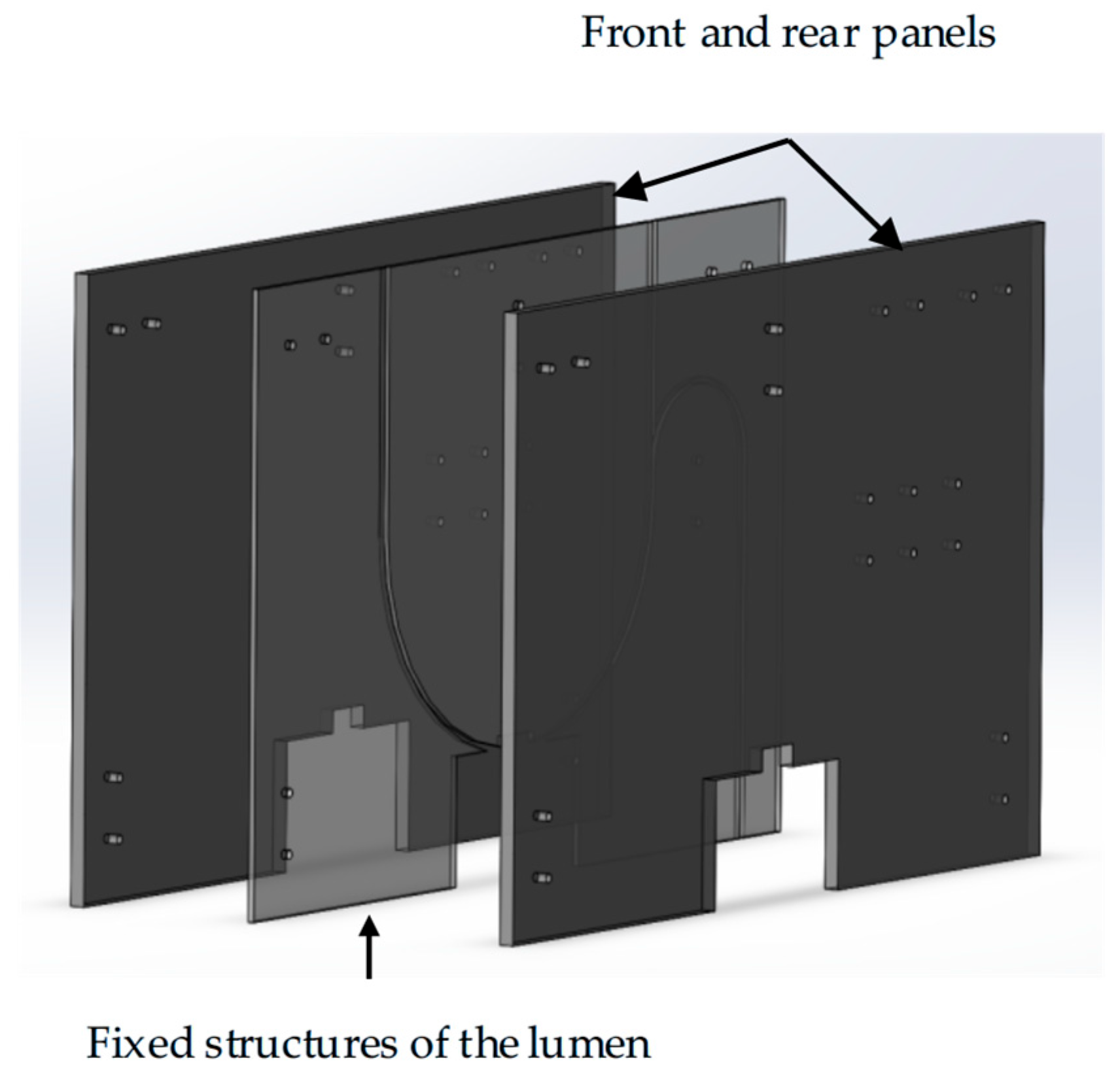 Front and rear panels

Fixed structures of the lumen