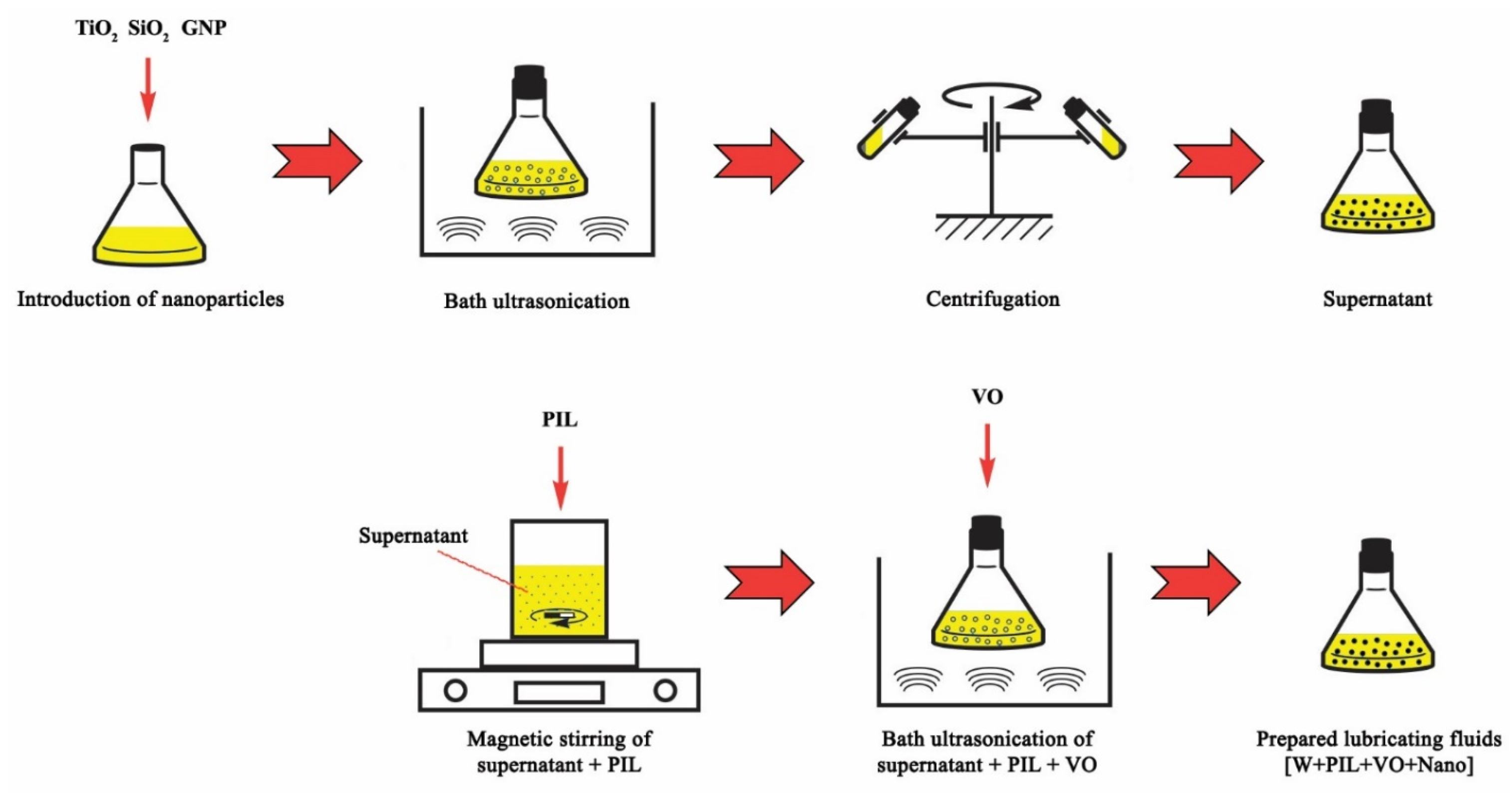 $TiO_2$ $SiO_2$ GNP

Introduction of nanoparticles

Bath ultrasonication

Centrifugation

Supernatant

PIL

Supernatant

Magnetic stirring of supernatant + PIL

VO

Bath ultrasonication of supernatant + PIL + VO

Prepared lubricating fluids [W+PIL+VO+Nano]