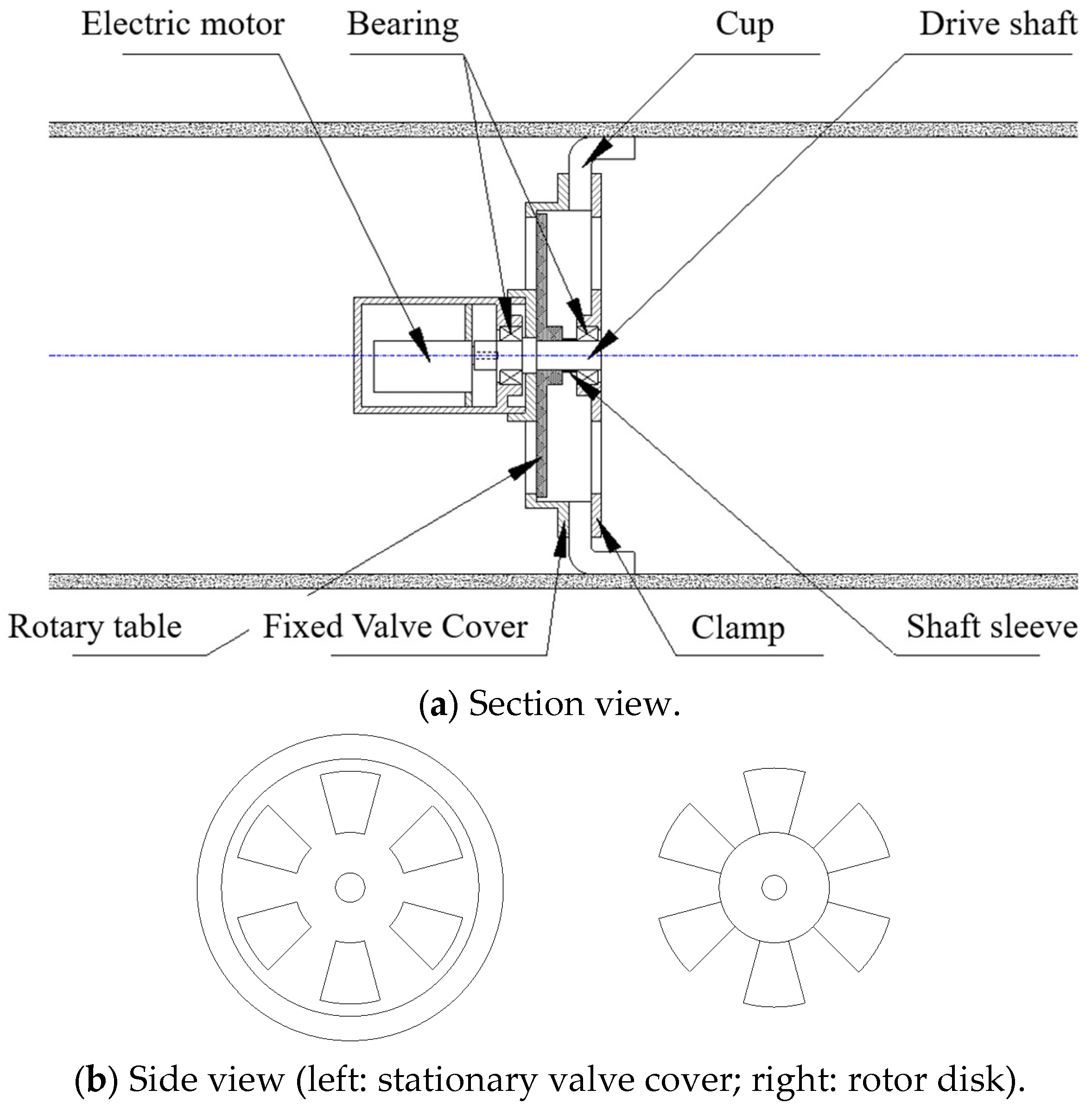 Electric motor
Bearing
Cup
Drive shaft
Rotary table
Fixed Valve Cover
Clamp
Shaft sleeve

(a) Section view.

(b) Side view (left: stationary valve cover; right: rotor disk).