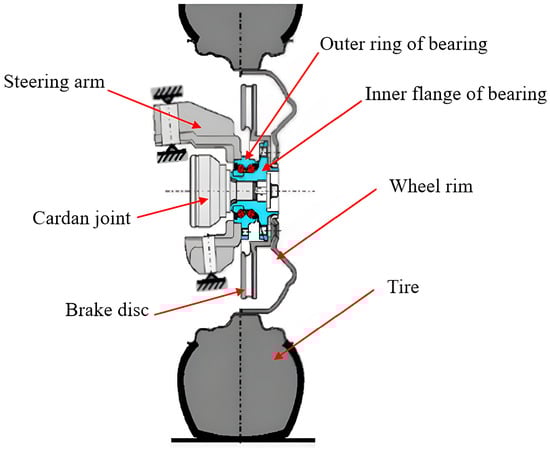 Outer ring of bearing

Steering arm

Inner flange of bearing

Wheel rim

Cardan joint

Tire

Brake disc