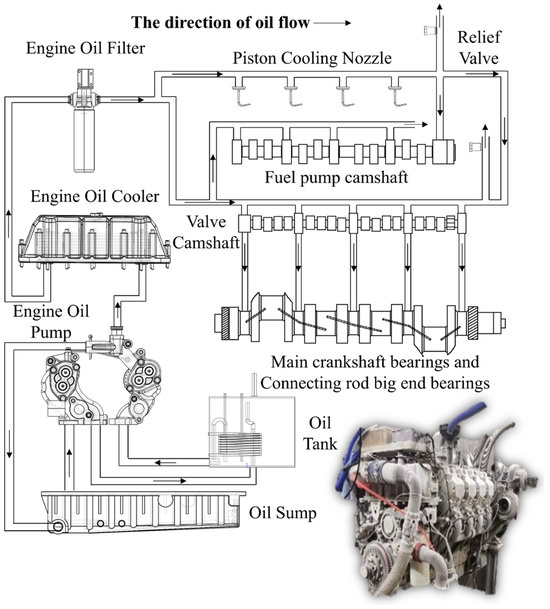 The direction of oil flow

Engine Oil Filter

Piston Cooling Nozzle

Relief Valve

Fuel pump camshaft

Engine Oil Cooler

Valve Camshaft

Engine Oil Pump

Main crankshaft bearings and Connecting rod big end bearings

Oil Tank

Oil Sump