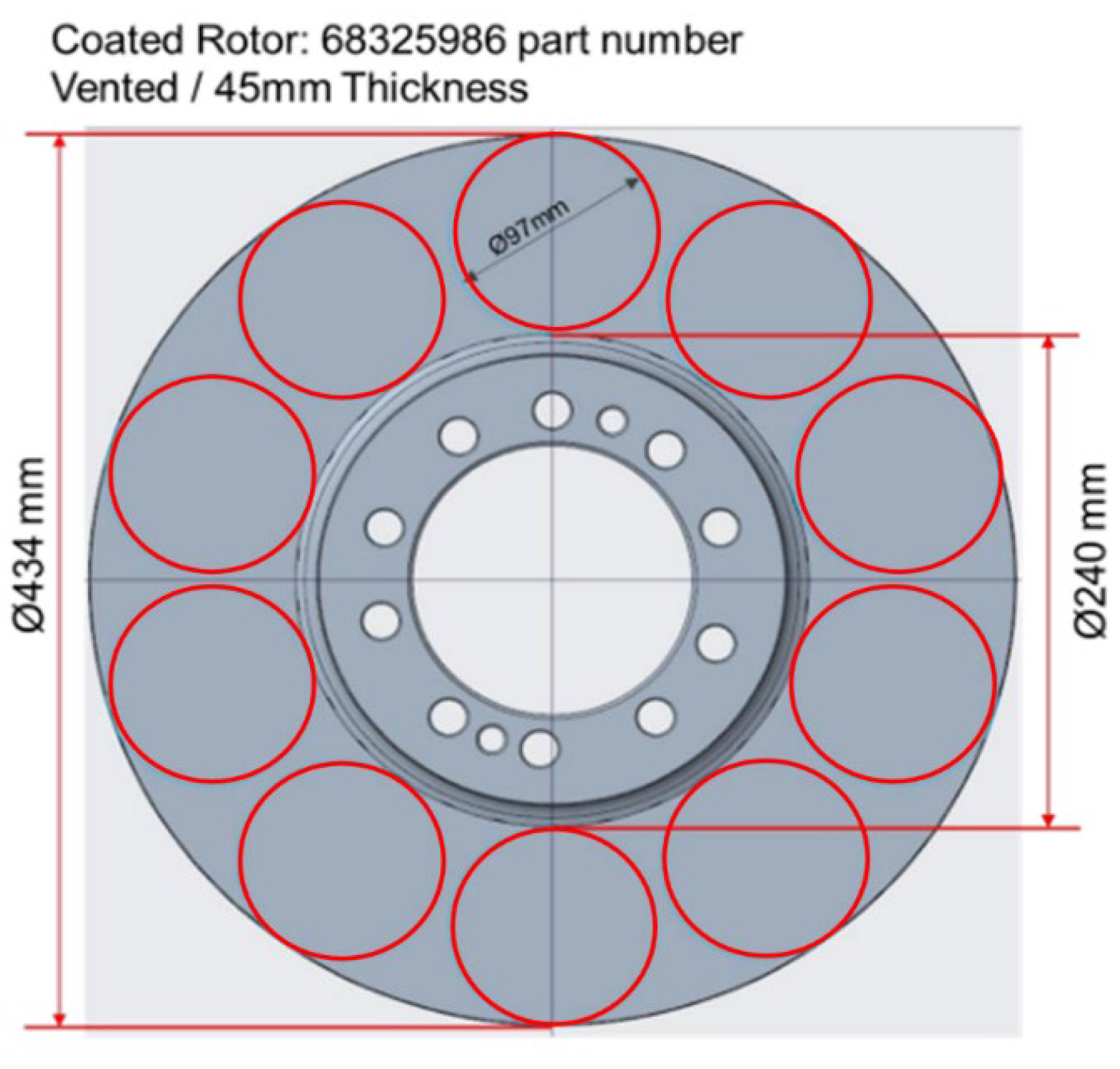 Coated Rotor: 68325986 part number
Vented / 45mm Thickness

Ø97mm

Ø434 mm

Ø240 mm