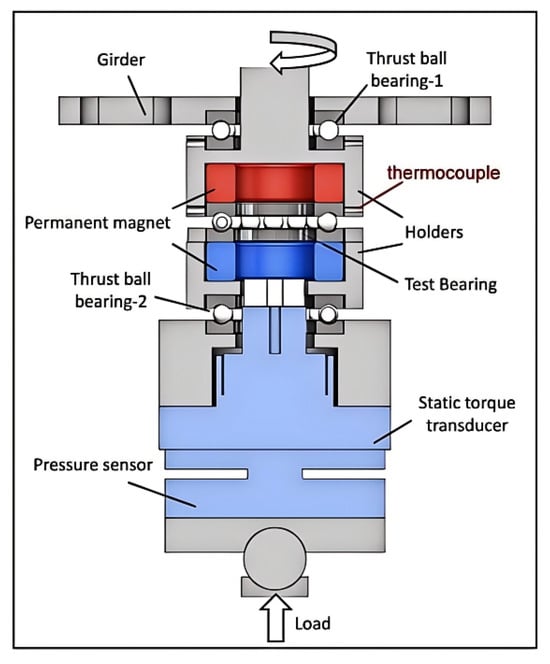 Girder

Thrust ball bearing-1

thermocouple

Permanent magnet

Holders

Test Bearing

Thrust ball bearing-2

Static torque transducer

Pressure sensor

Load