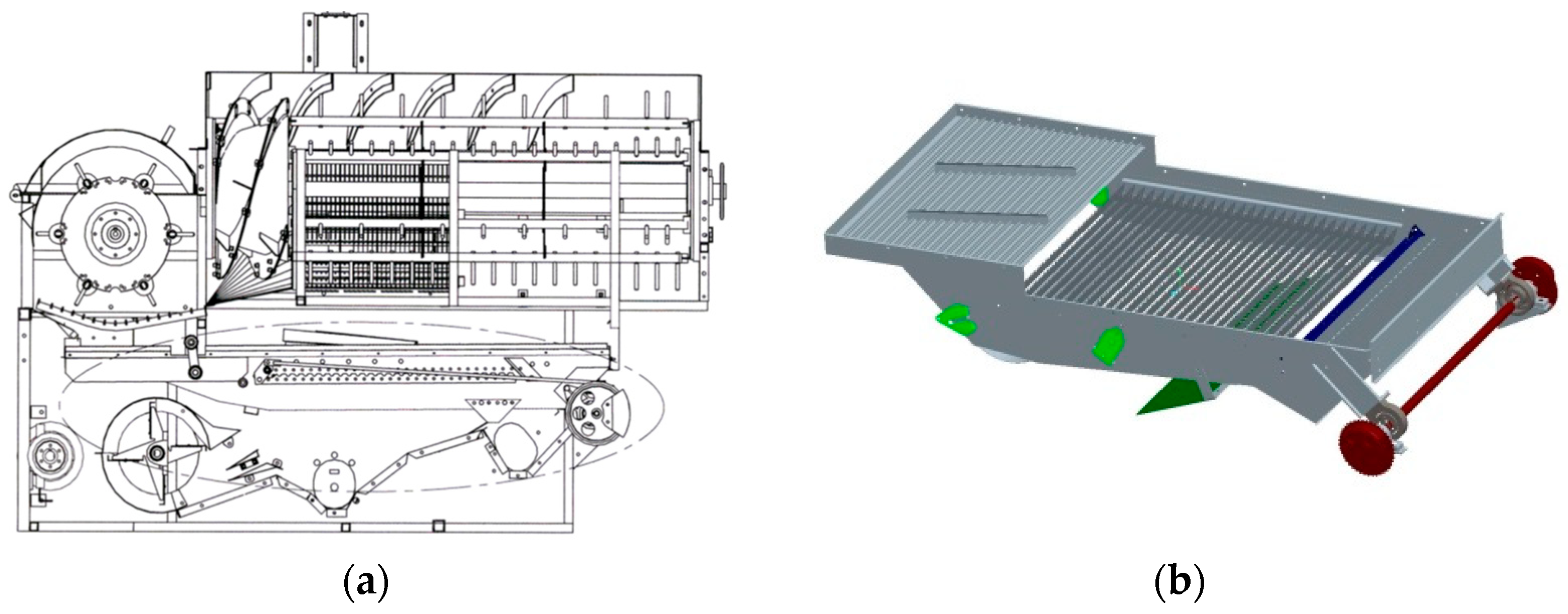 (a)

(b)