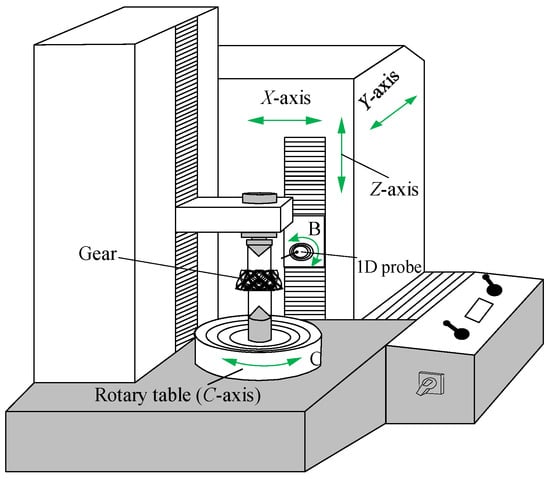 X-axis

Y-axis

Z-axis

B

Gear

1D probe

C

Rotary table (C-axis)