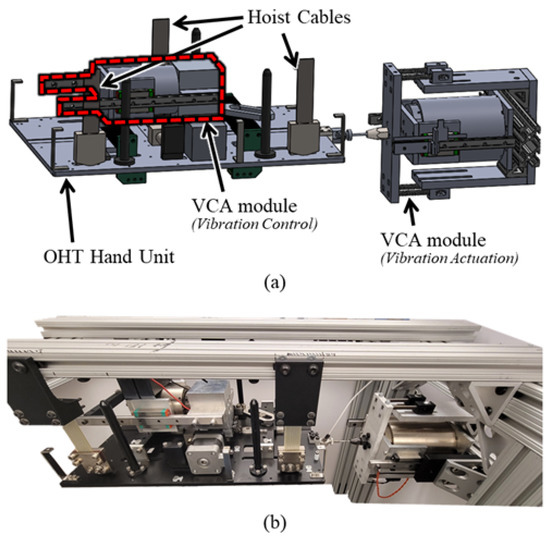 Hoist Cables

VCA module
(Vibration Control)

OHT Hand Unit

VCA module
(Vibration Actuation)

(a)

(b)