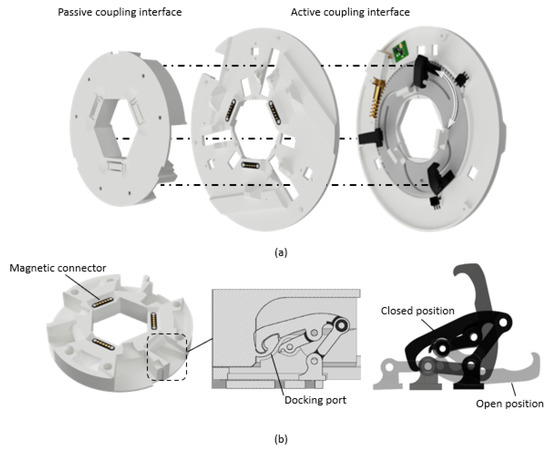 Passive coupling interface

Active coupling interface

(a)

Magnetic connector

Closed position

Docking port

Open position

(b)