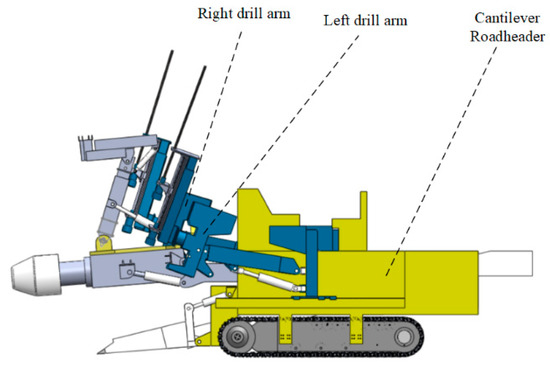 Right drill arm

Left drill arm

Cantilever Roadheader