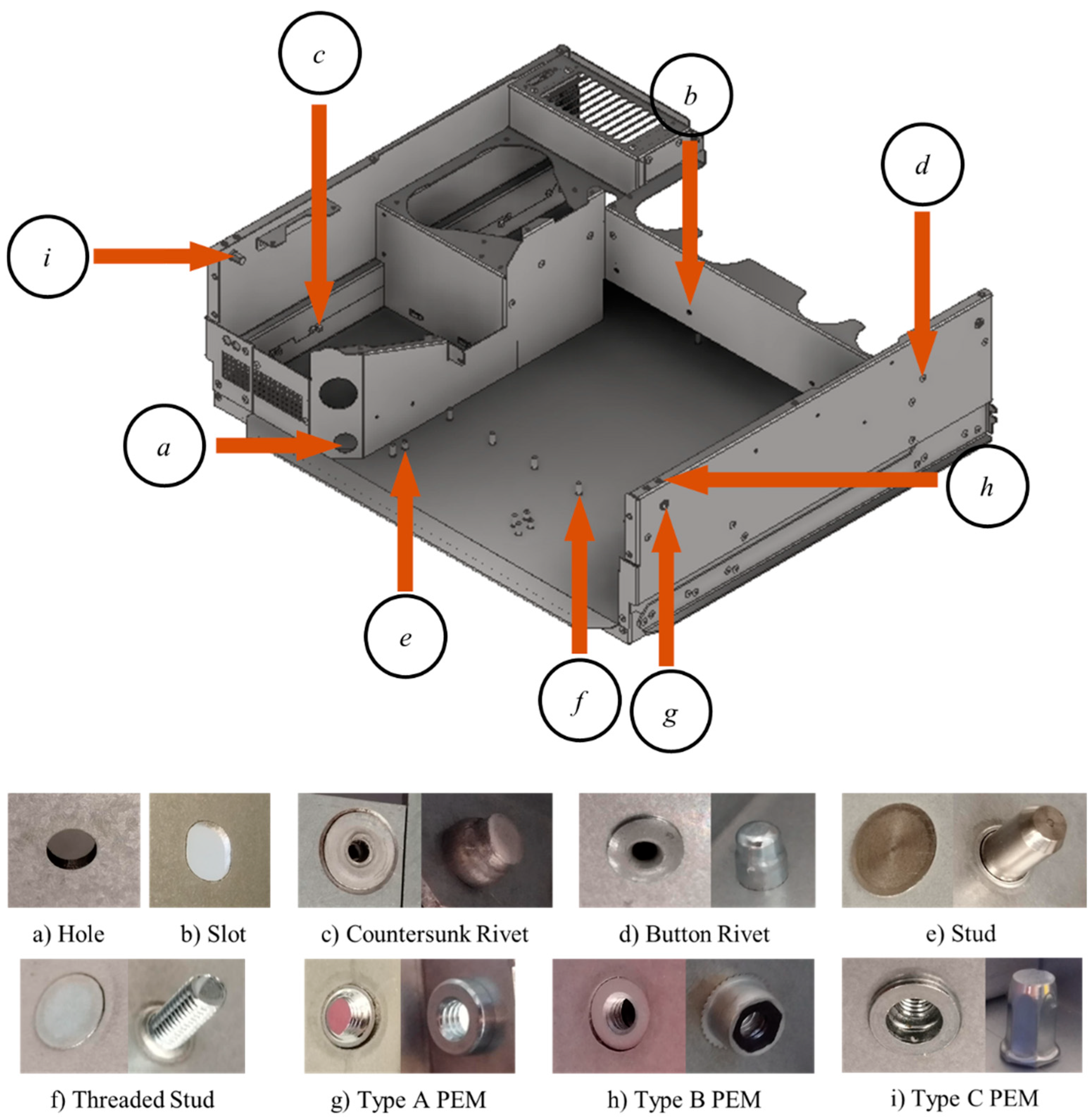 c

b

d

i

a

h

e

f

g

a) Hole

b) Slot

c) Countersunk Rivet

d) Button Rivet

e) Stud

f) Threaded Stud

g) Type A PEM

h) Type B PEM

i) Type C PEM