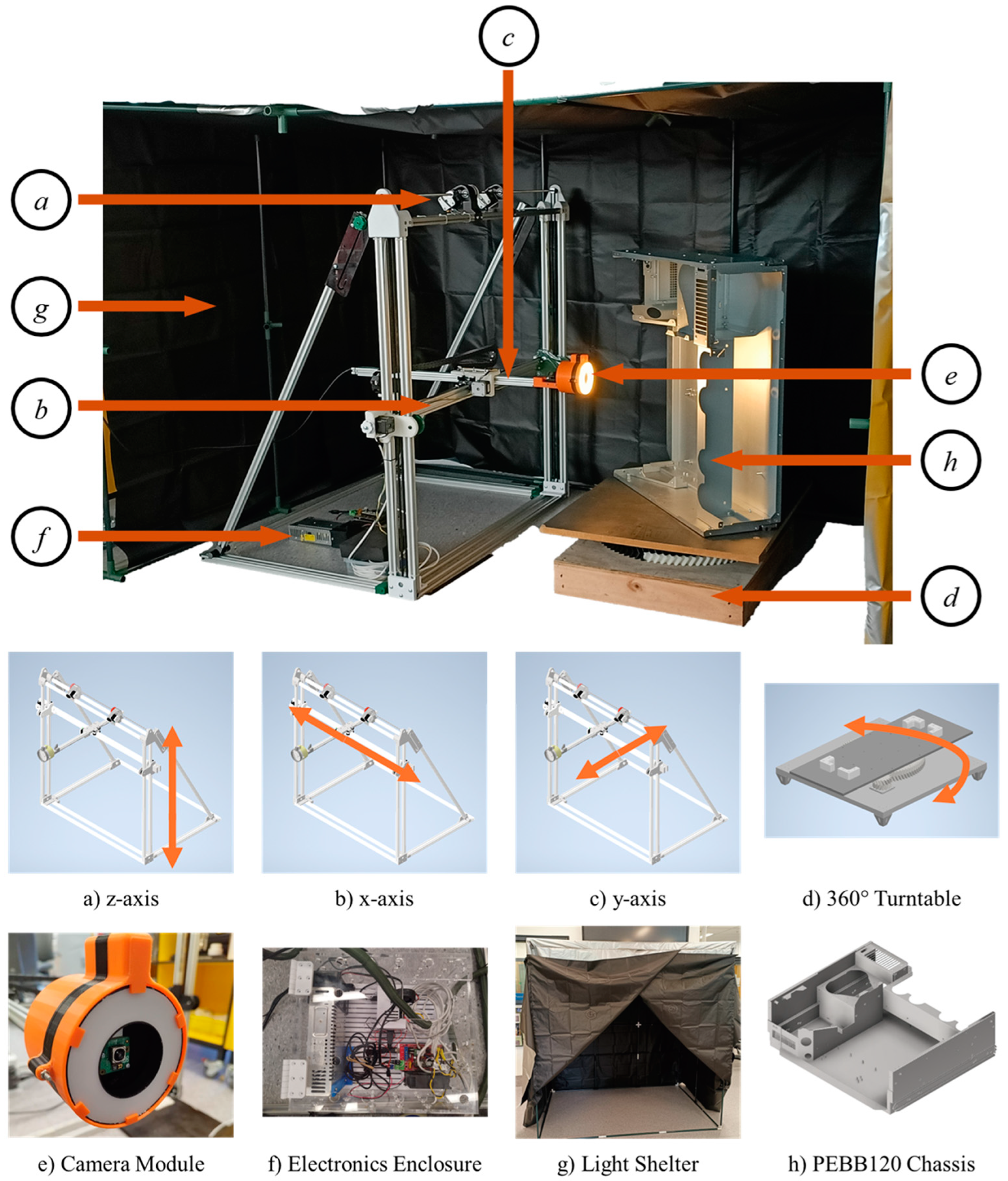 c

a

g

e

b

h

f

d

a) z-axis

b) x-axis

c) y-axis

d) 360° Turntable

e) Camera Module

f) Electronics Enclosure

g) Light Shelter

h) PEBB120 Chassis