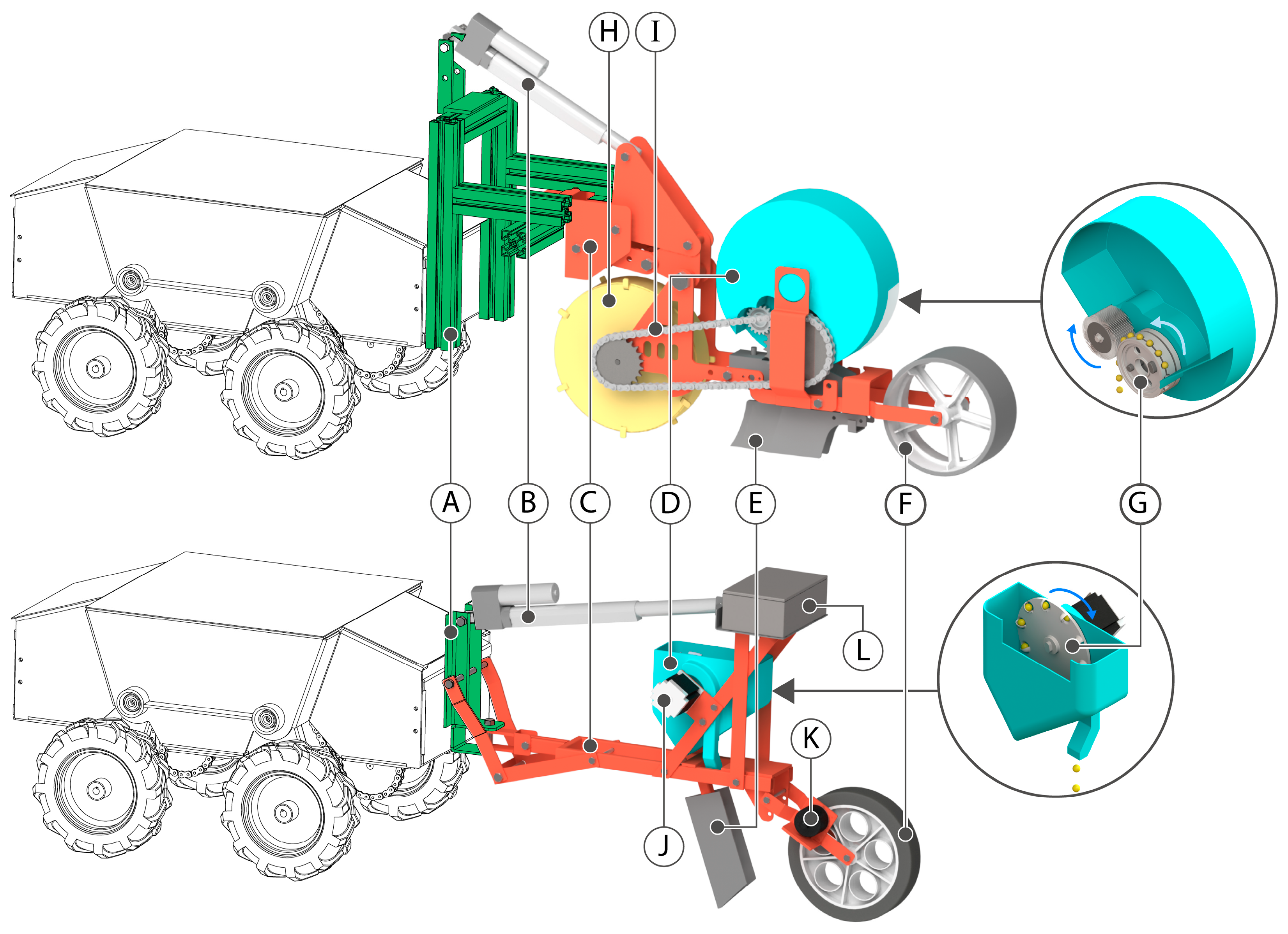 H I

A B C D E F G

L

K

J