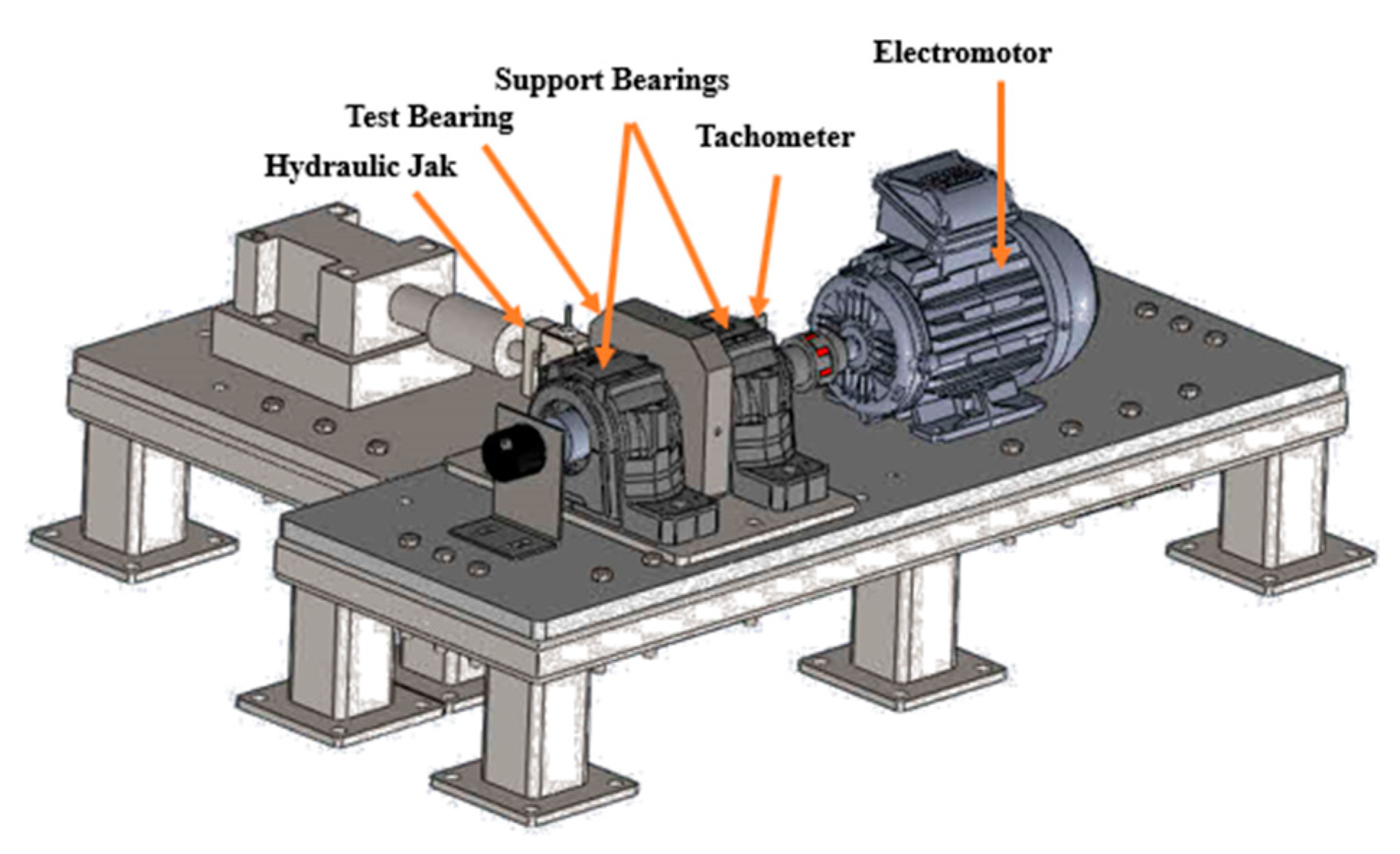 Electromotor
Support Bearings
Test Bearing
Tachometer
Hydraulic Jak