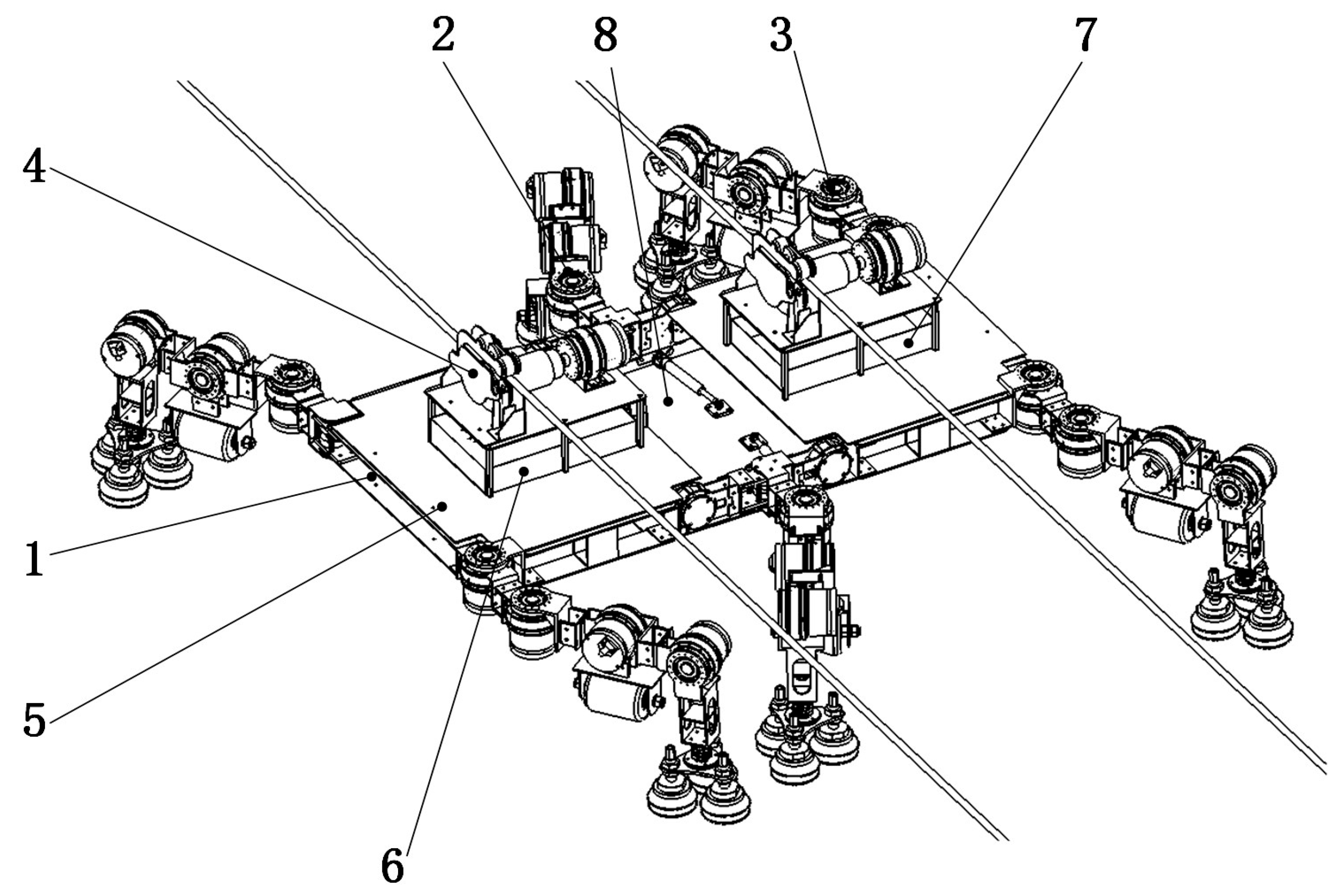 2
8
3
7
4
1
5
6