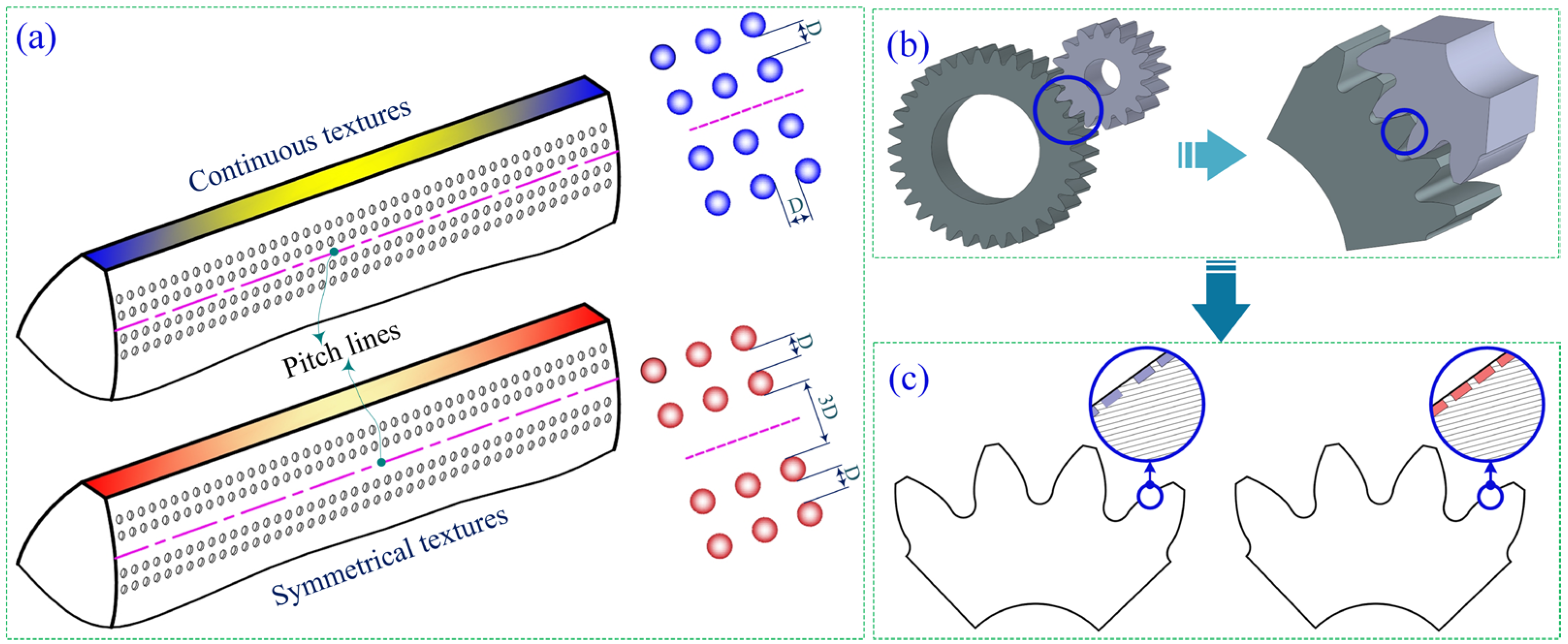 (a)

Continuous textures

D

D

Pitch lines

D

3D

D

Symmetrical textures

(b)

(c)