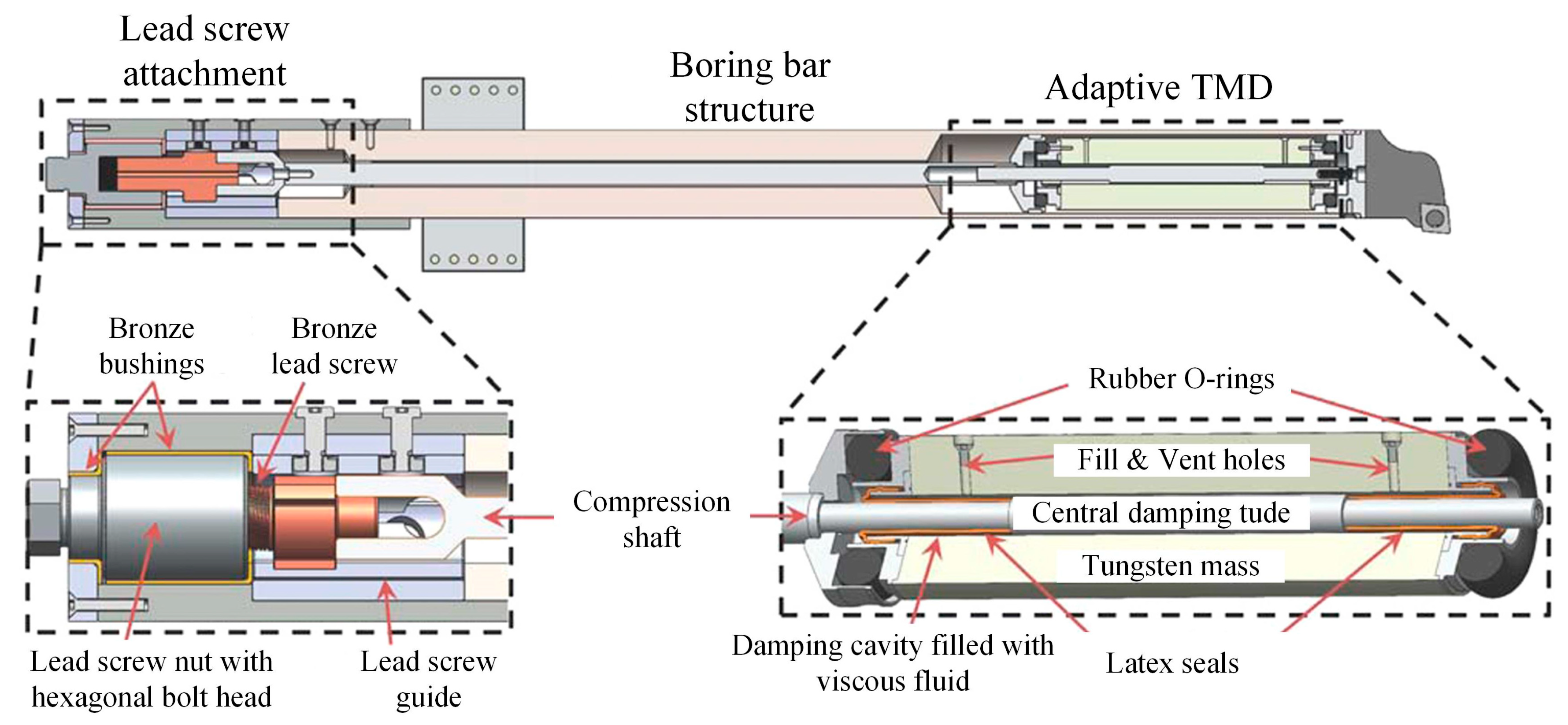 Lead screw attachment

Boring bar structure

Adaptive TMD

Bronze bushings

Bronze lead screw

Rubber O-rings

Fill & Vent holes

Compression shaft

Central damping tude

Tungsten mass

Lead screw nut with hexagonal bolt head

Lead screw guide

Damping cavity filled with viscous fluid

Latex seals