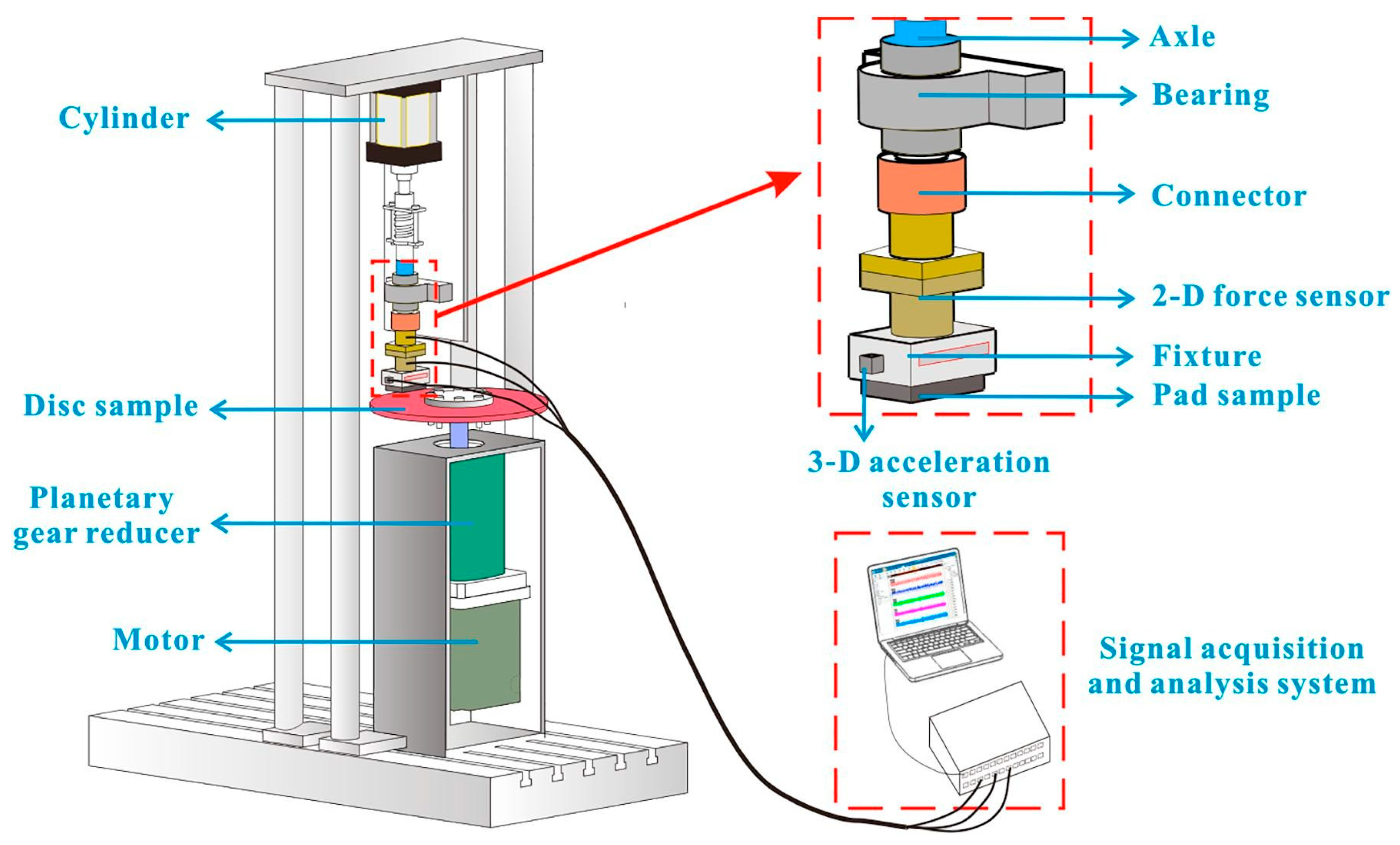 Cylinder

Disc sample

Planetary gear reducer

Motor

Axle

Bearing

Connector

2-D force sensor

Fixture

Pad sample

3-D acceleration sensor

Signal acquisition and analysis system