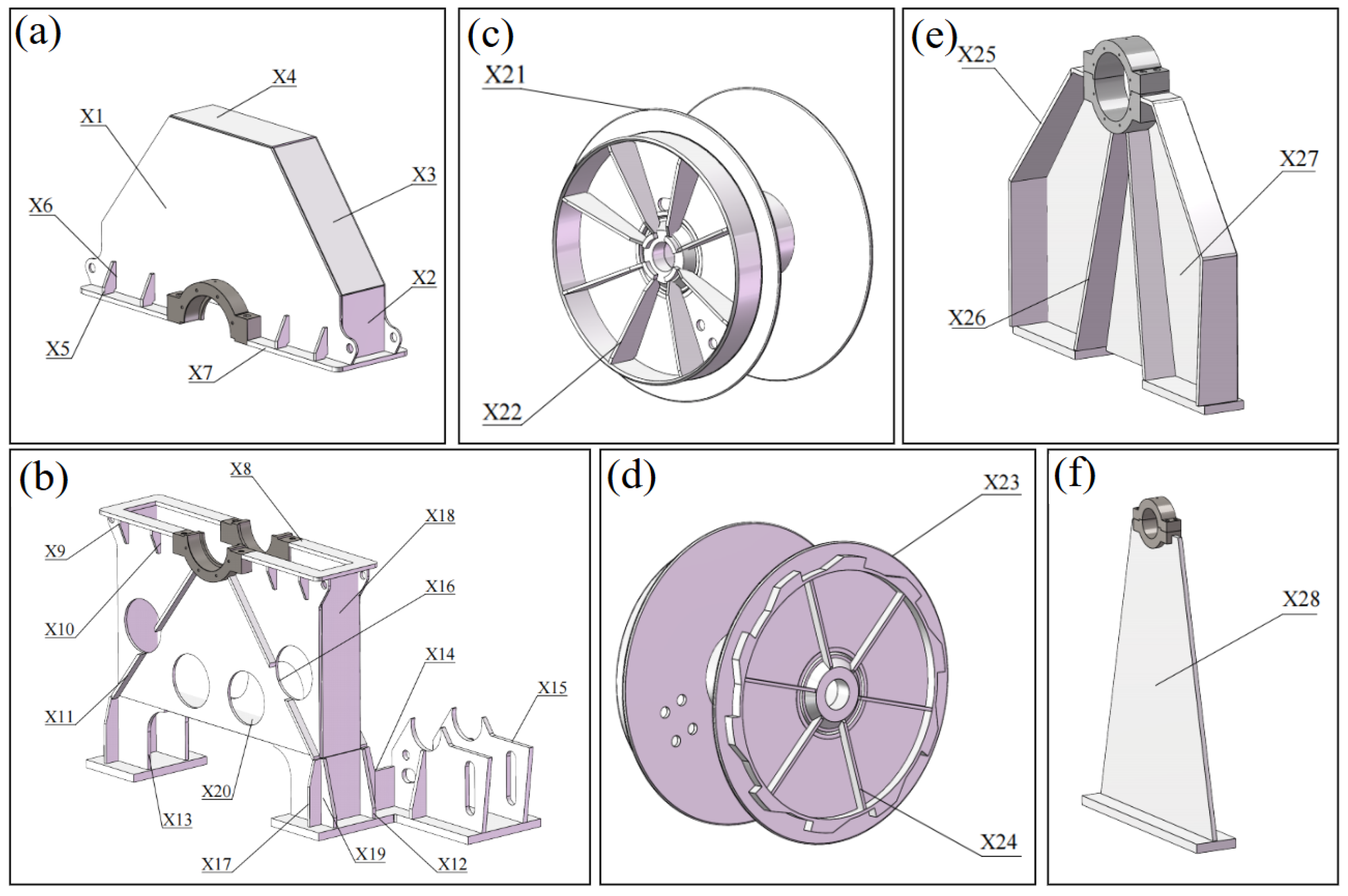 (a)
X4
X1
X3
X6
X2
X5
X7

(c)
X21
X22

(e)
X25
X27
X26

(b)
X8
X18
X9
X16
X10
X14
X15
X11
X20
X13
X17
X19
X12

(d)
X23
X24

(f)
X28