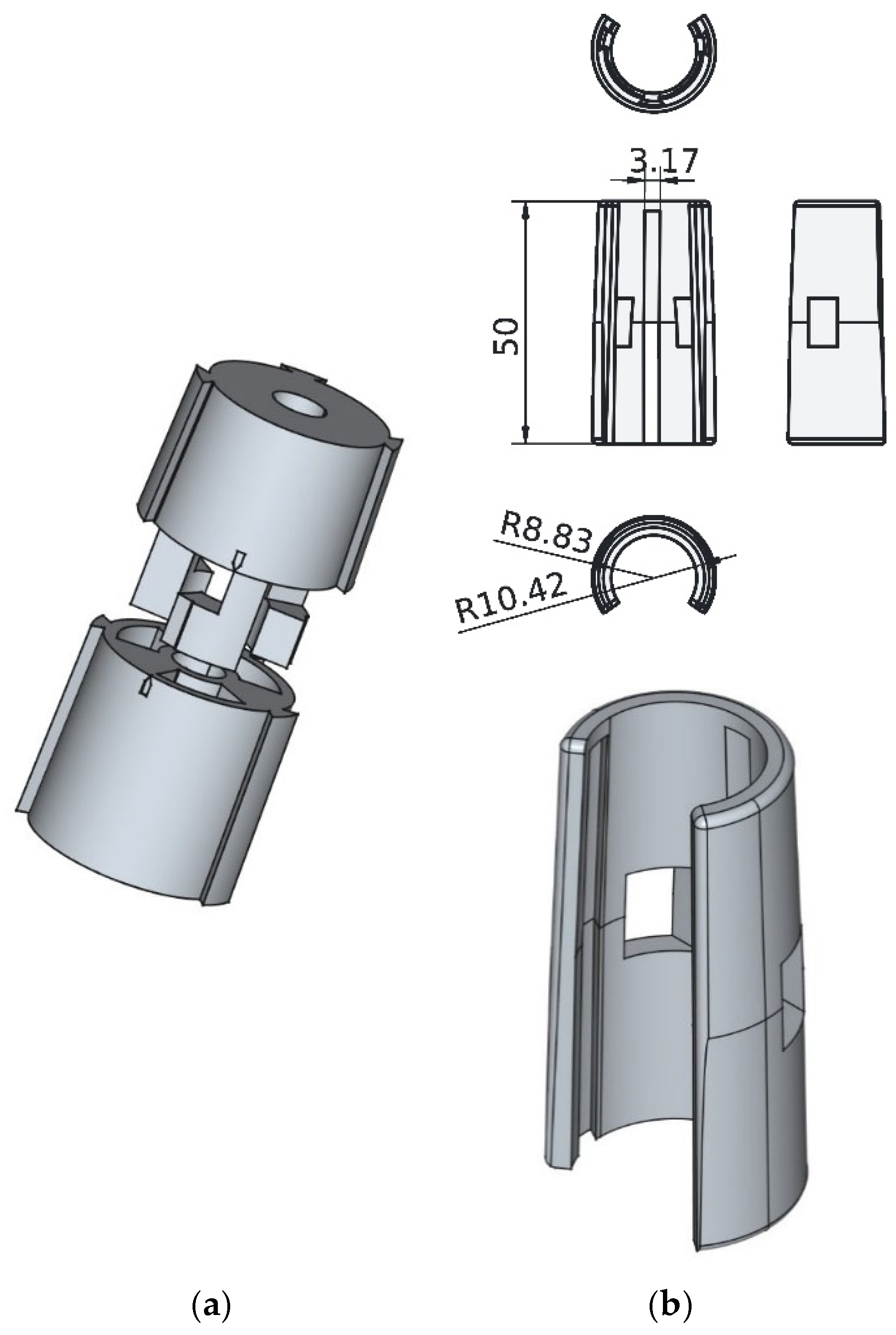 3.17

50

R8.83

R10.42

(a)

(b)