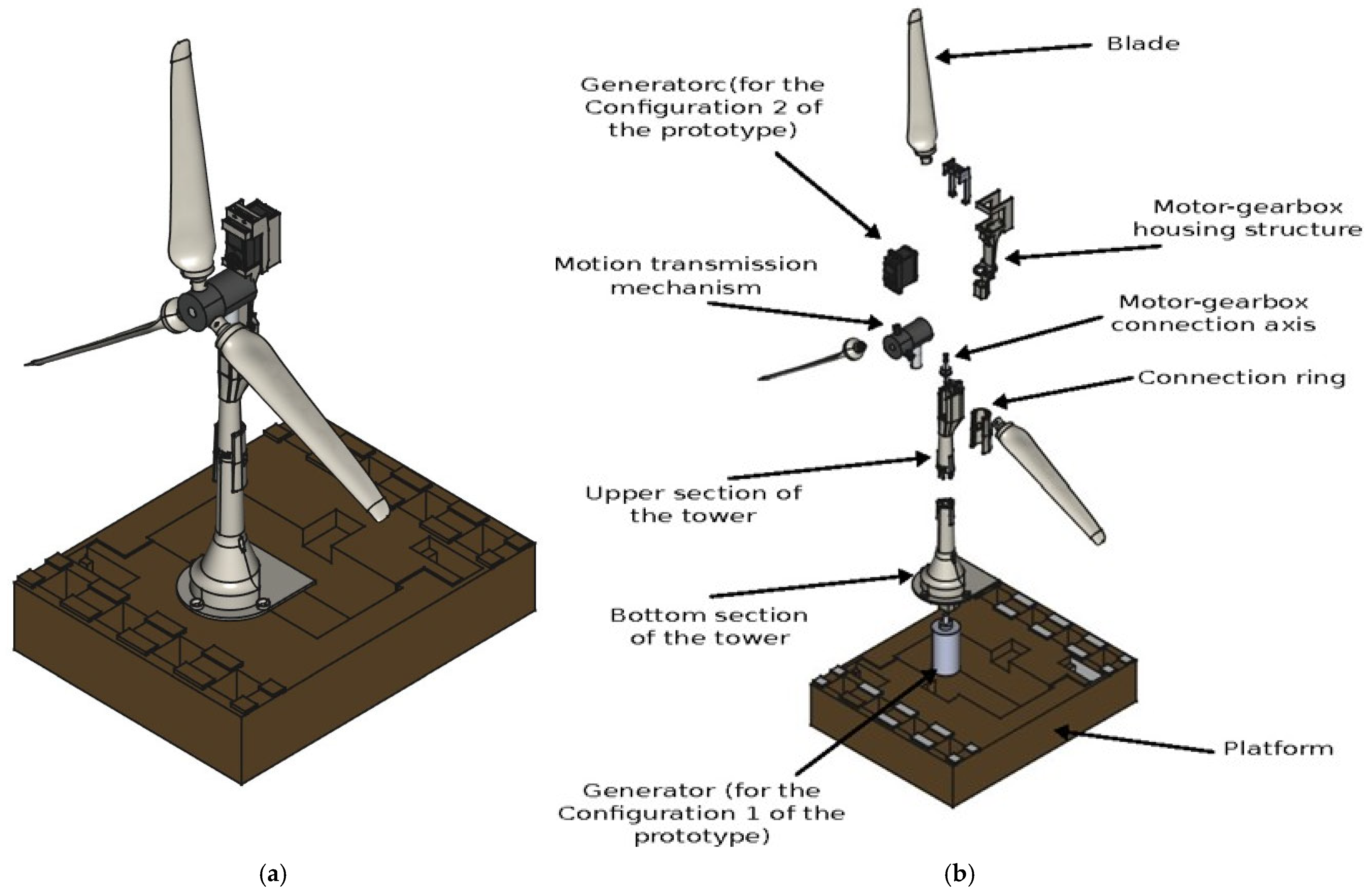 Blade

Generatorc(for the Configuration 2 of the prototype)

Motor-gearbox housing structure

Motion transmission mechanism

Motor-gearbox connection axis

Connection ring

Upper section of the tower

Bottom section of the tower

Platform

Generator (for the Configuration 1 of the prototype)

(a)

(b)