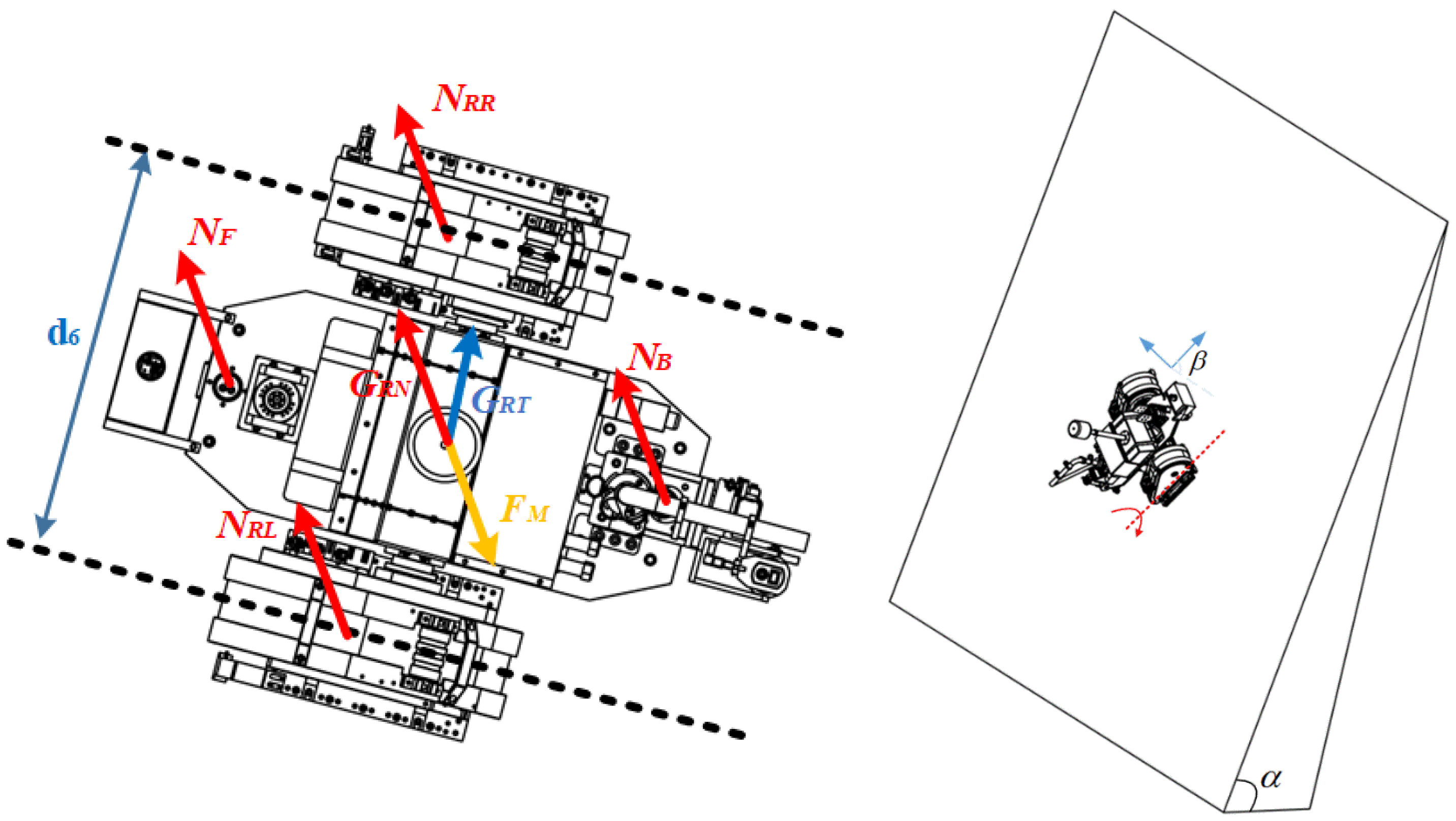 $N_{RR}$
$N_F$
$d_6$
$G_{RN}$
$G_{RT}$
$N_B$
$F_M$
$N_{RL}$
$\beta$
$\alpha$