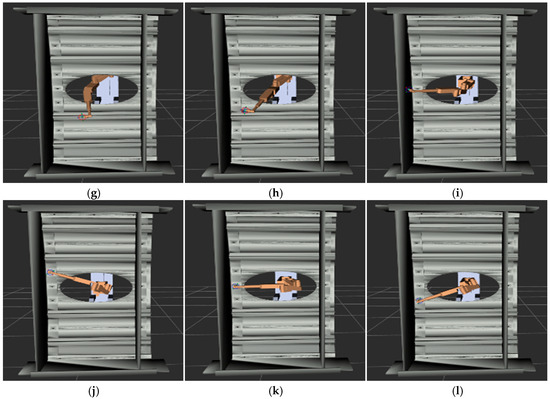 (g)

(h)

(i)

(j)

(k)

(l)