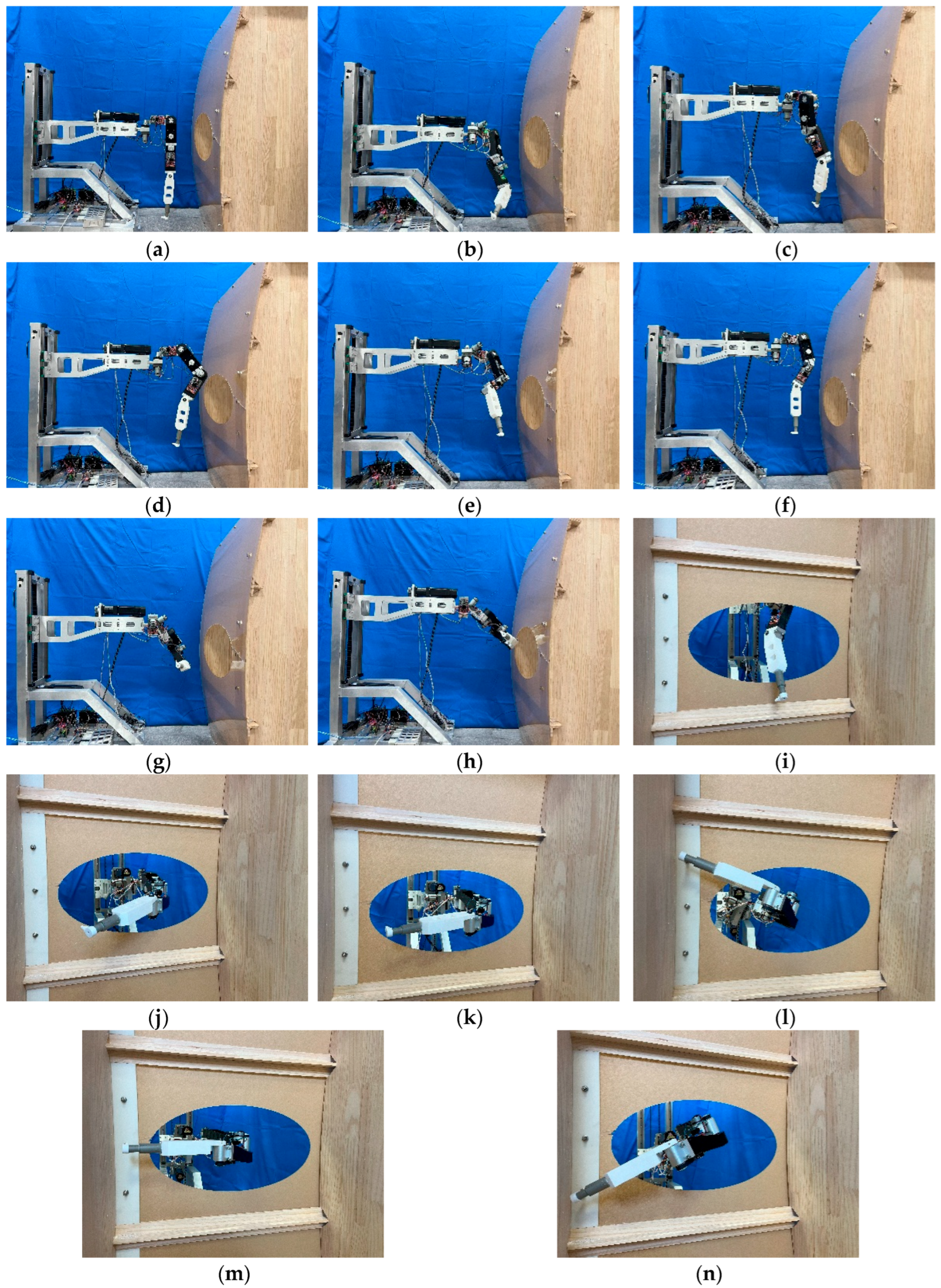 (a)
(b)
(c)
(d)
(e)
(f)
(g)
(h)
(i)
(j)
(k)
(l)
(m)
(n)