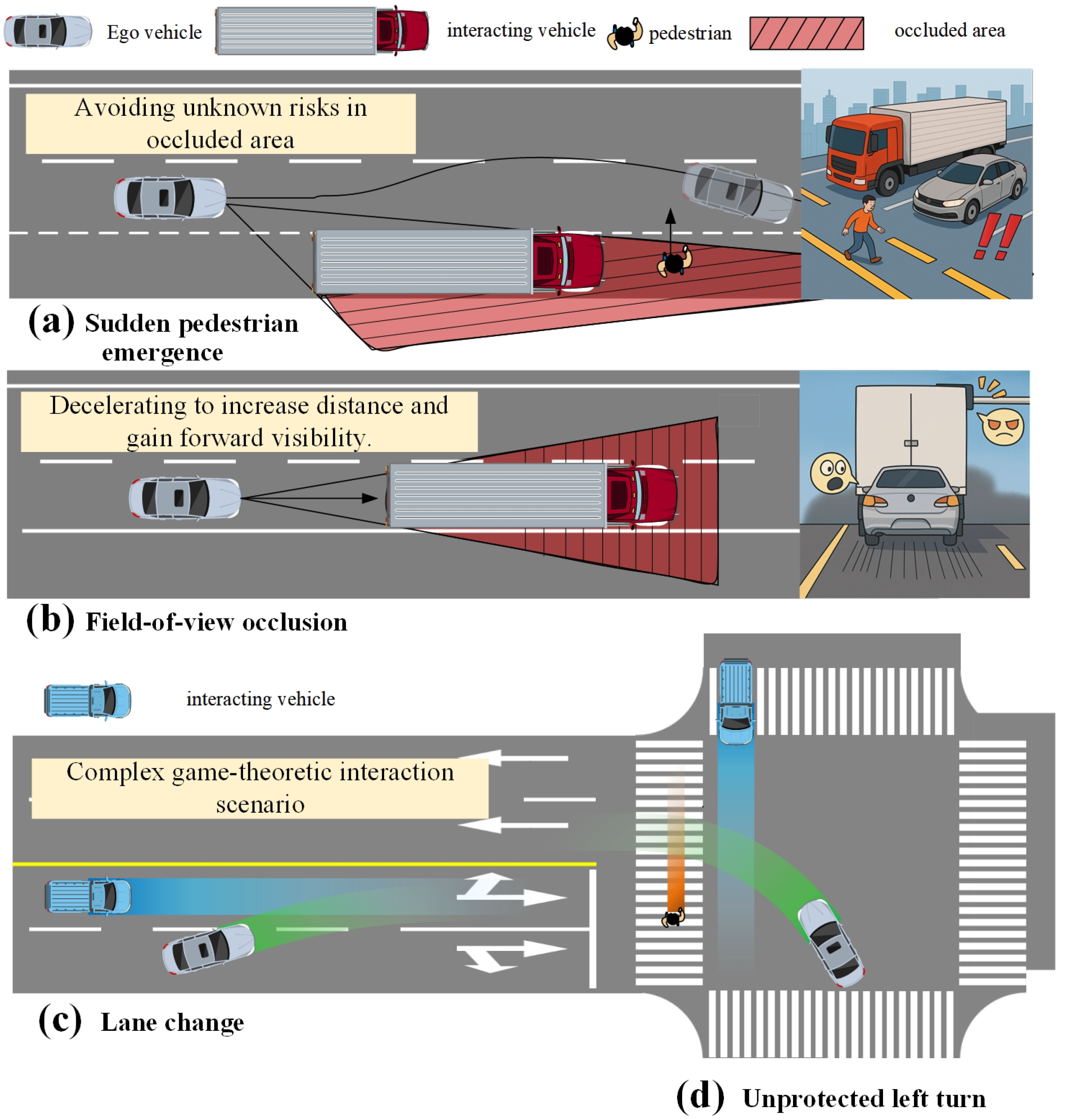 Ego vehicle interacting vehicle pedestrian occluded area

Avoiding unknown risks in occluded area

!!

(a) Sudden pedestrian emergence

Decelerating to increase distance and gain forward visibility.

(b) Field-of-view occlusion

interacting vehicle

Complex game-theoretic interaction scenario

(c) Lane change

(d) Unprotected left turn