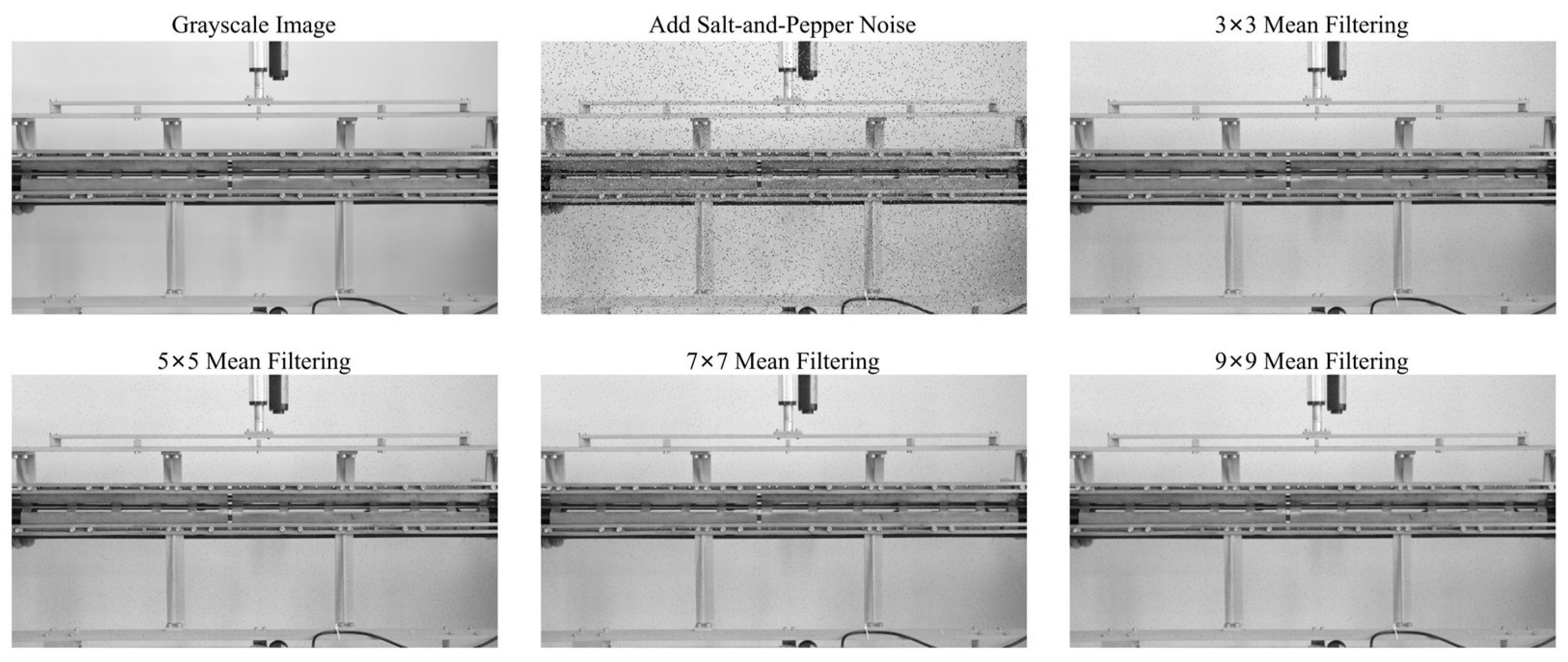 Grayscale Image

Add Salt-and-Pepper Noise

3×3 Mean Filtering

5×5 Mean Filtering

7×7 Mean Filtering

9×9 Mean Filtering