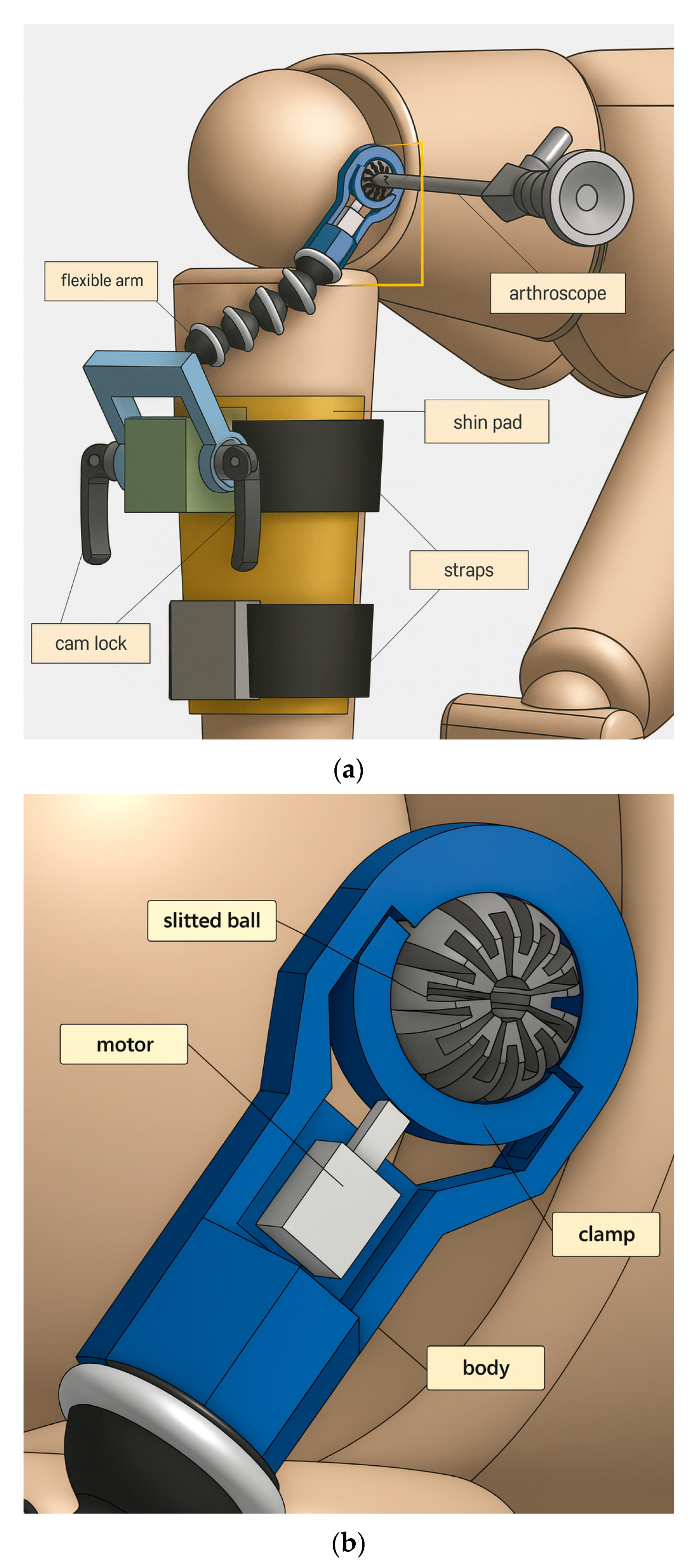 flexible arm

arthroscope

shin pad

straps

cam lock

(a)

slitted ball

motor

clamp

body

(b)