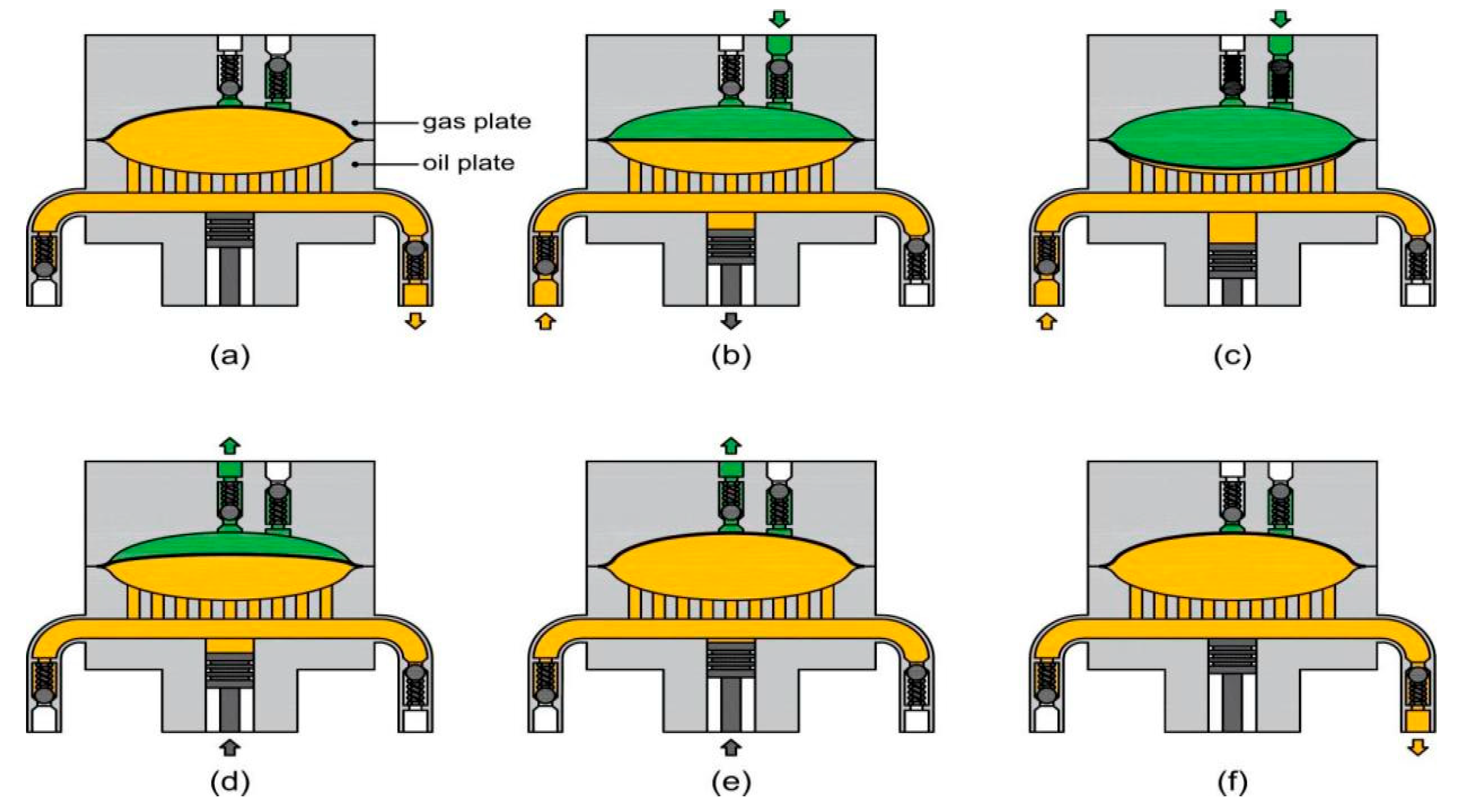 gas plate

oil plate

(a)

(b)

(c)

(d)

(e)

(f)