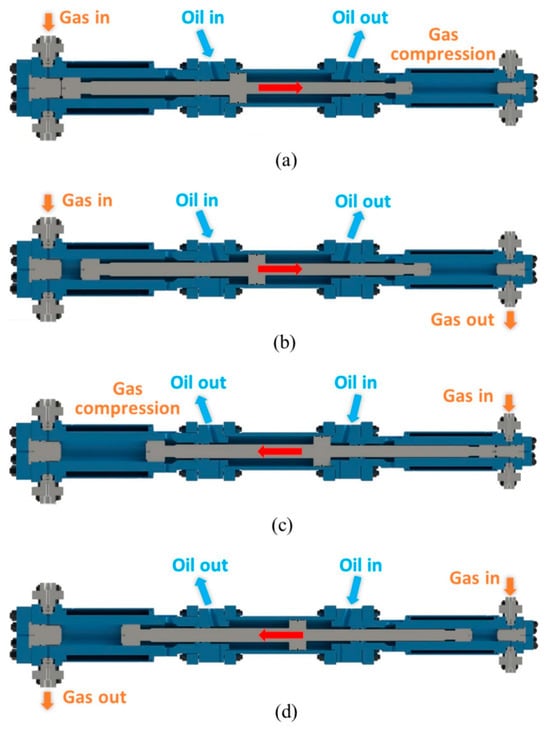 Gas in
Oil in
Oil out
Gas compression

(a)

Gas in
Oil in
Oil out
Gas out

(b)

Gas compression
Oil out
Oil in
Gas in

(c)

Oil out
Oil in
Gas in
Gas out

(d)