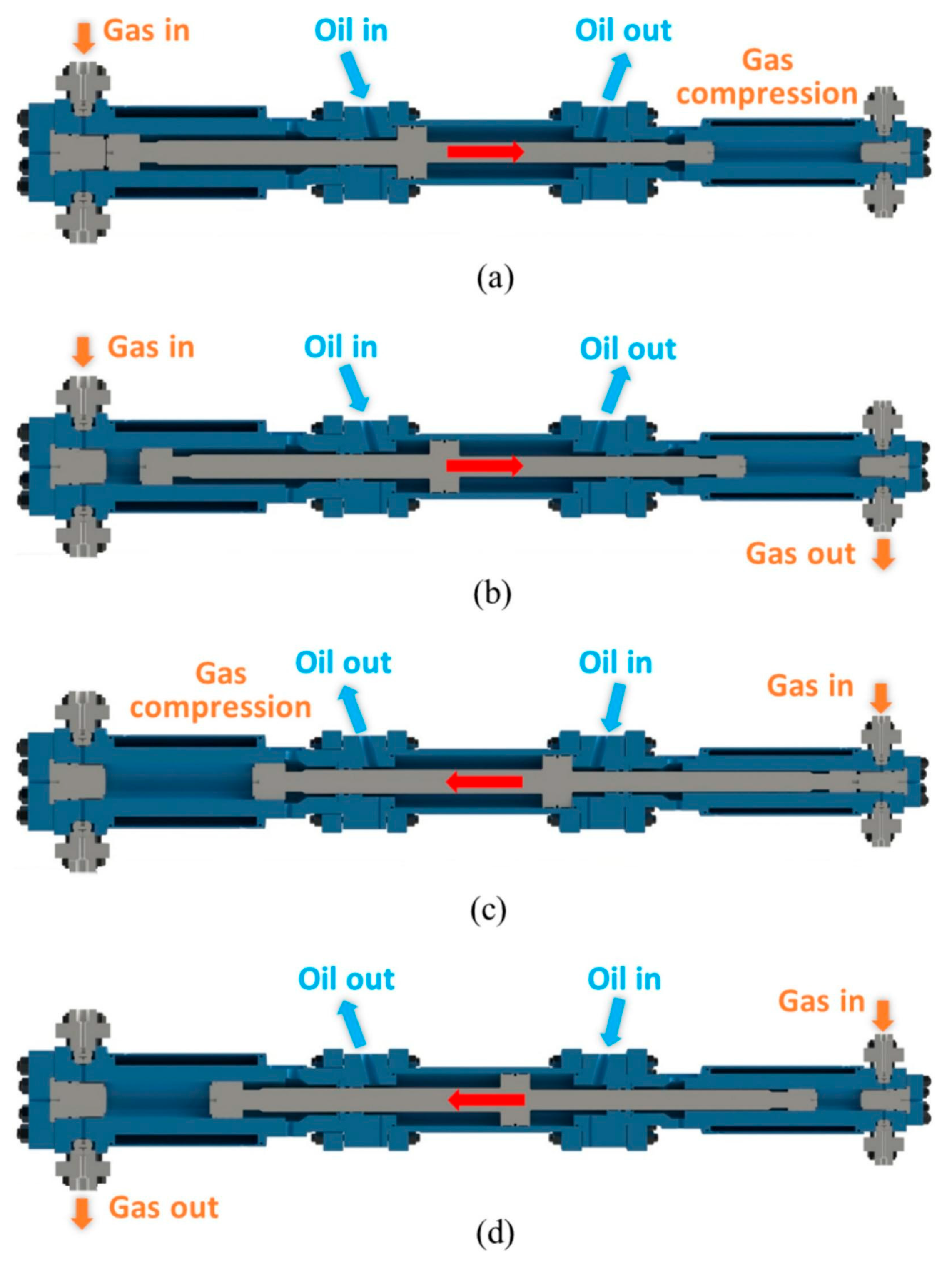 Gas in

Oil in

Oil out

Gas compression

(a)

Gas in

Oil in

Oil out

Gas out

(b)

Gas compression

Oil out

Oil in

Gas in

(c)

Oil out

Oil in

Gas in

Gas out

(d)