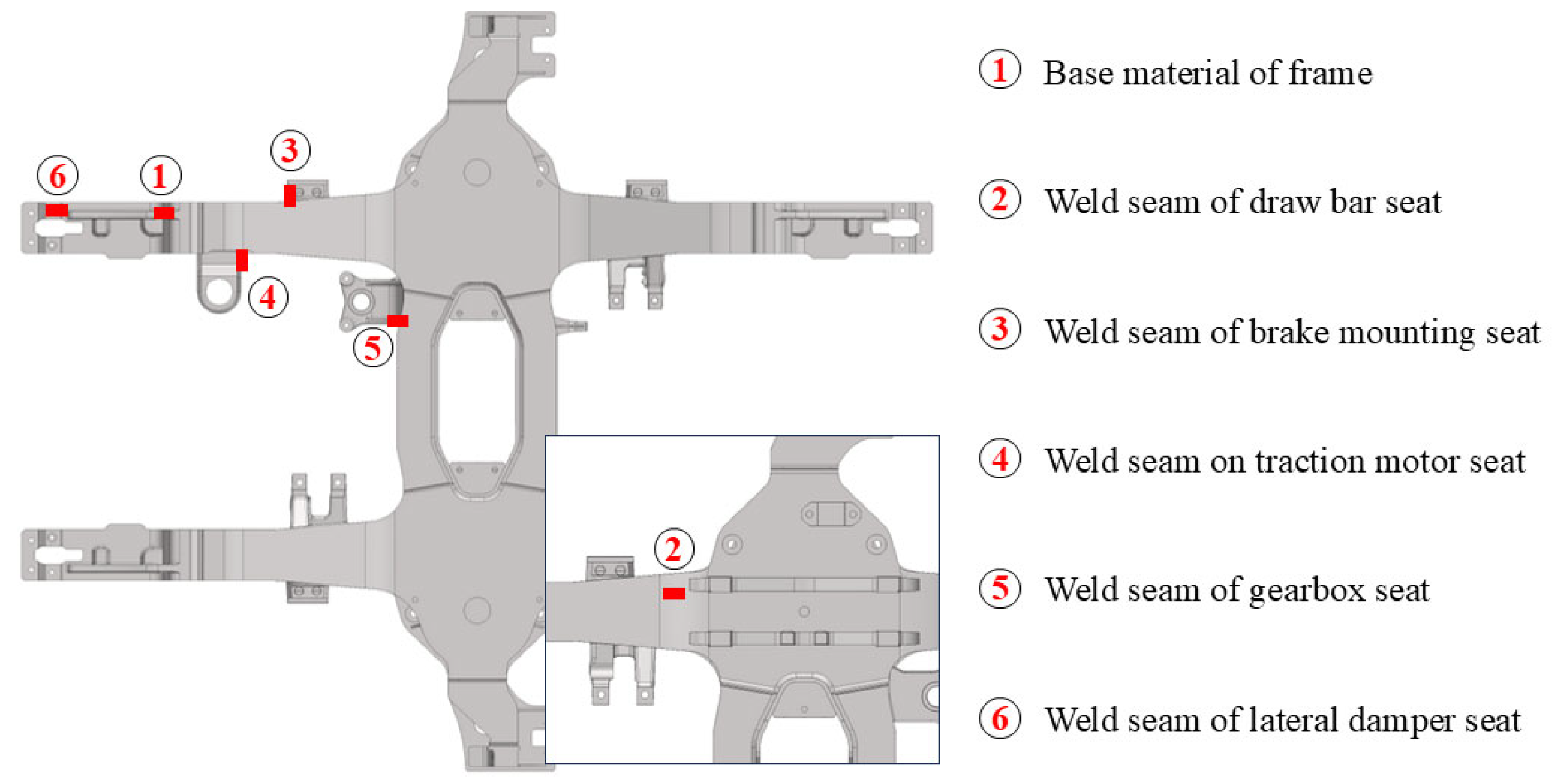 ⑥ ① ③

④

⑤

②

① Base material of frame

② Weld seam of draw bar seat

③ Weld seam of brake mounting seat

④ Weld seam on traction motor seat

⑤ Weld seam of gearbox seat

⑥ Weld seam of lateral damper seat