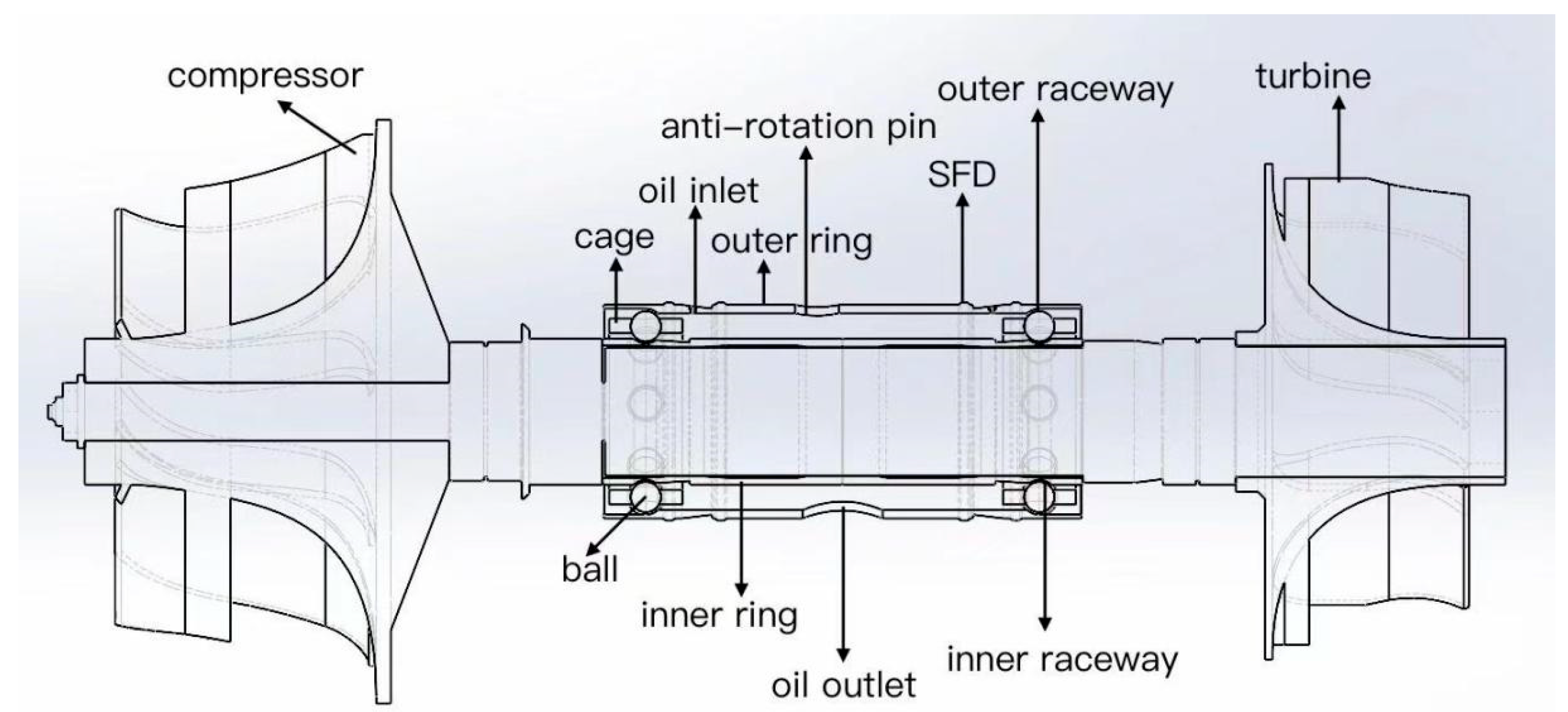 compressor
outer raceway
turbine
anti-rotation pin
SFD
oil inlet
cage
outer ring
ball
inner ring
oil outlet
inner raceway