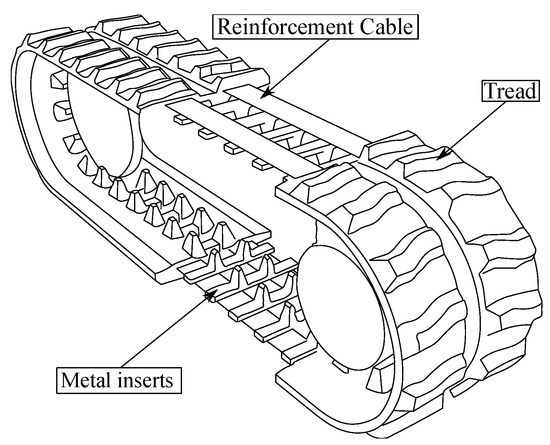 Reinforcement Cable

Tread

Metal inserts