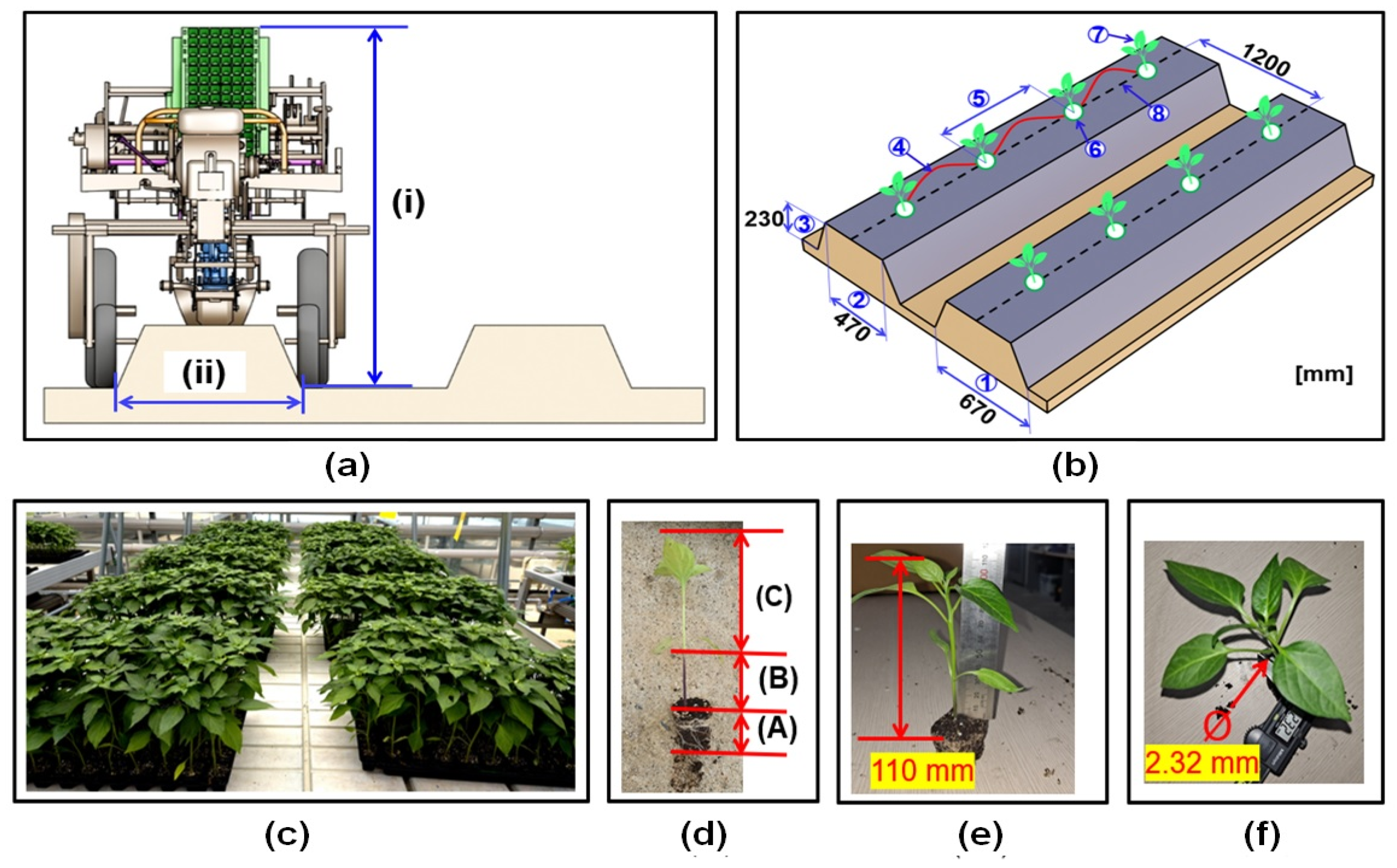 (i)

(ii)

(a)

7

1200

5

8

4

6

230

3

2

470

1

670

[mm]

(b)

(c)

(C)

(B)

(A)

(d)

110 mm

(e)

Ø

2.32 mm

(f)