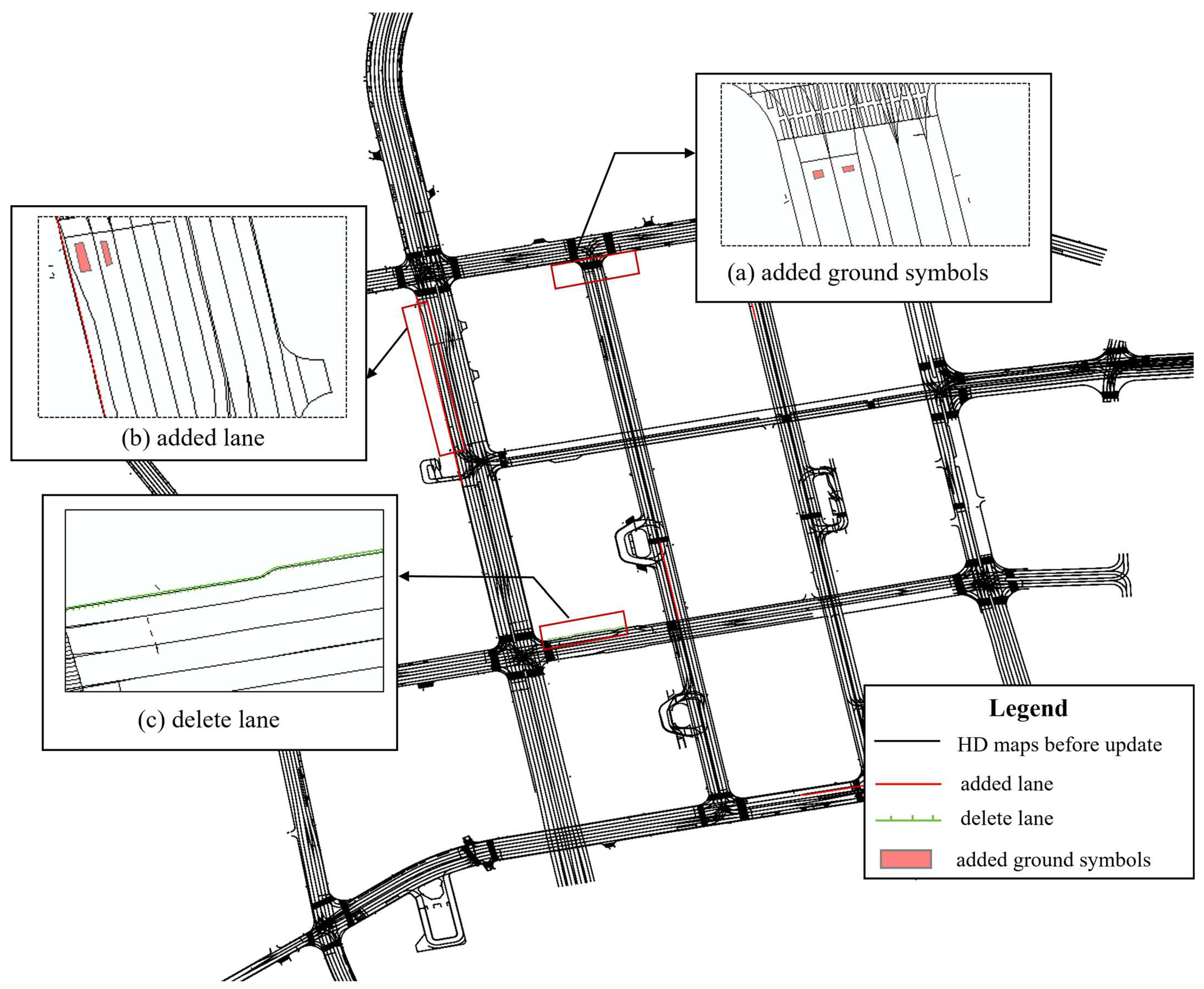 (a) added ground symbols

(b) added lane

(c) delete lane

Legend
HD maps before update
added lane
delete lane
added ground symbols